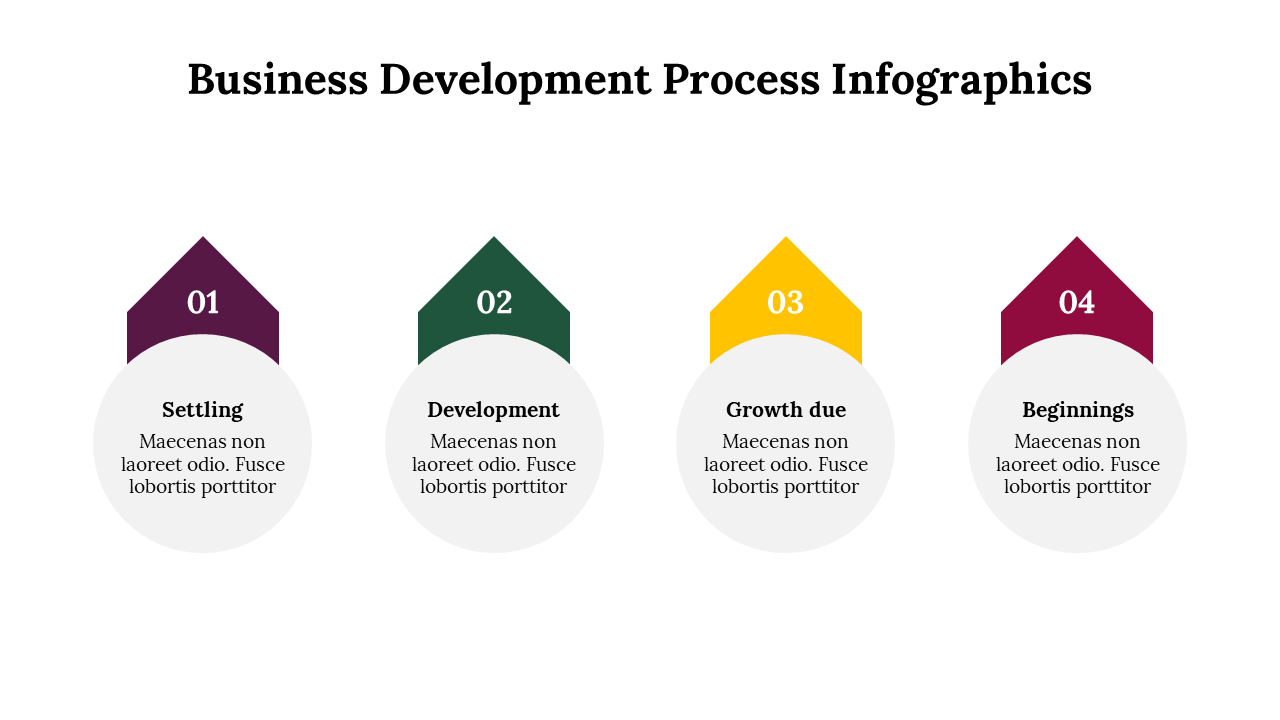 Business Development Process Infographics

01

Settling

Maecenas non laoreet odio. Fusce lobortis porttitor

02

Development

Maecenas non laoreet odio. Fusce lobortis porttitor

03

Growth due

Maecenas non laoreet odio. Fusce lobortis porttitor

04

Beginnings

Maecenas non laoreet odio. Fusce lobortis porttitor