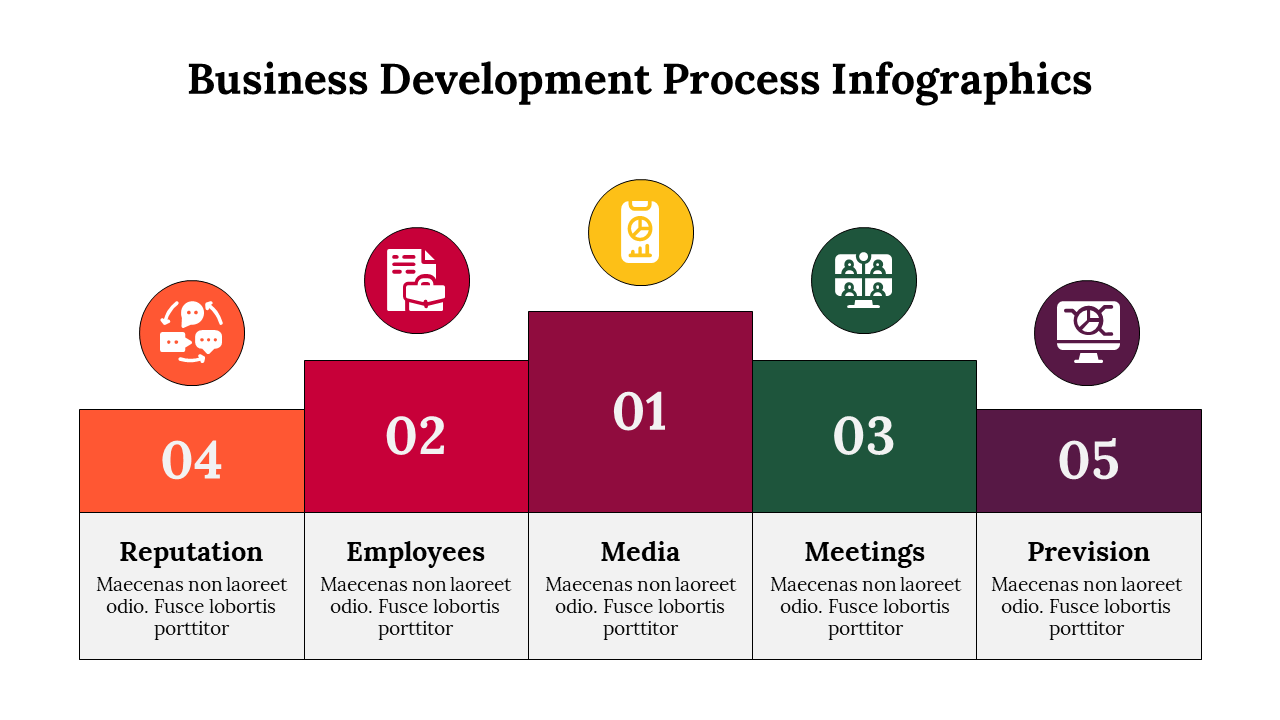 Business Development Process Infographics

04

Reputation
Maecenas non laoreet odio. Fusce lobortis porttitor

02

Employees
Maecenas non laoreet odio. Fusce lobortis porttitor

01

Media
Maecenas non laoreet odio. Fusce lobortis porttitor

03

Meetings
Maecenas non laoreet odio. Fusce lobortis porttitor

05

Prevision
Maecenas non laoreet odio. Fusce lobortis porttitor