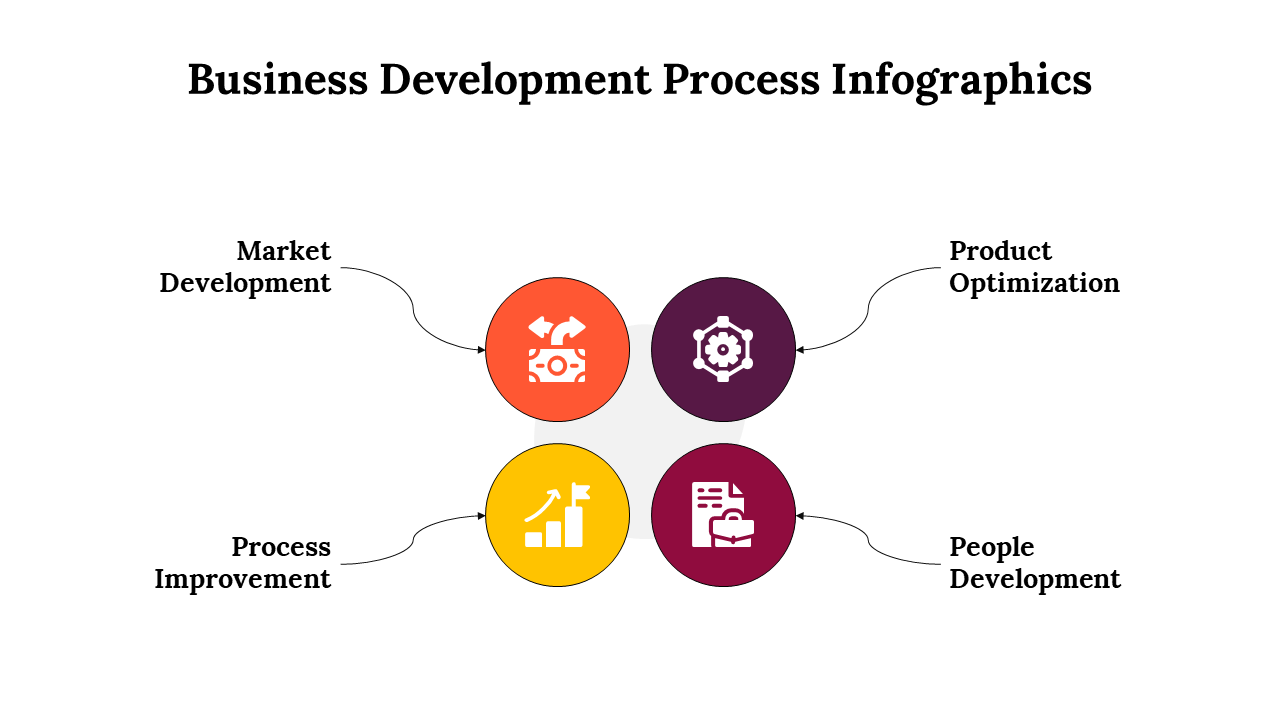 Business Development Process Infographics

Market Development

Product Optimization

Process Improvement

People Development