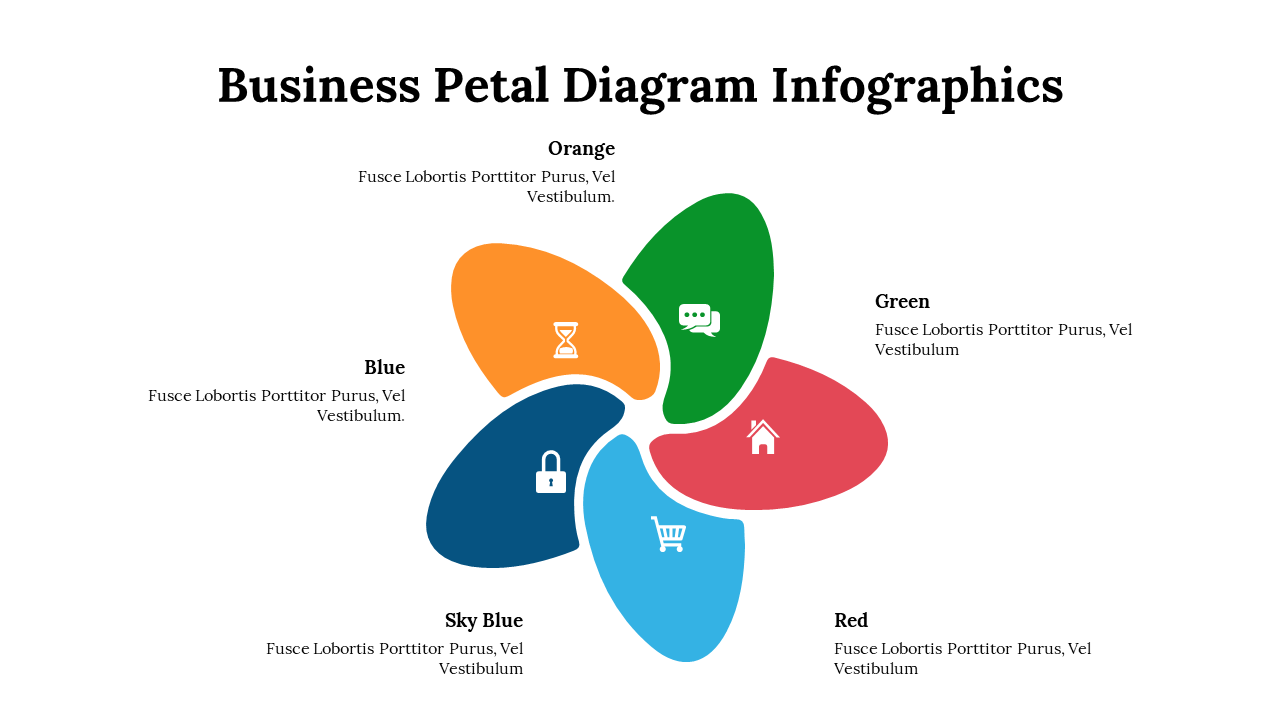 Business Petal Diagram Infographics

Orange
Fusce Lobortis Porttitor Purus, Vel Vestibulum.

Green
Fusce Lobortis Porttitor Purus, Vel Vestibulum

Blue
Fusce Lobortis Porttitor Purus, Vel Vestibulum.

Sky Blue
Fusce Lobortis Porttitor Purus, Vel Vestibulum

Red
Fusce Lobortis Porttitor Purus, Vel Vestibulum