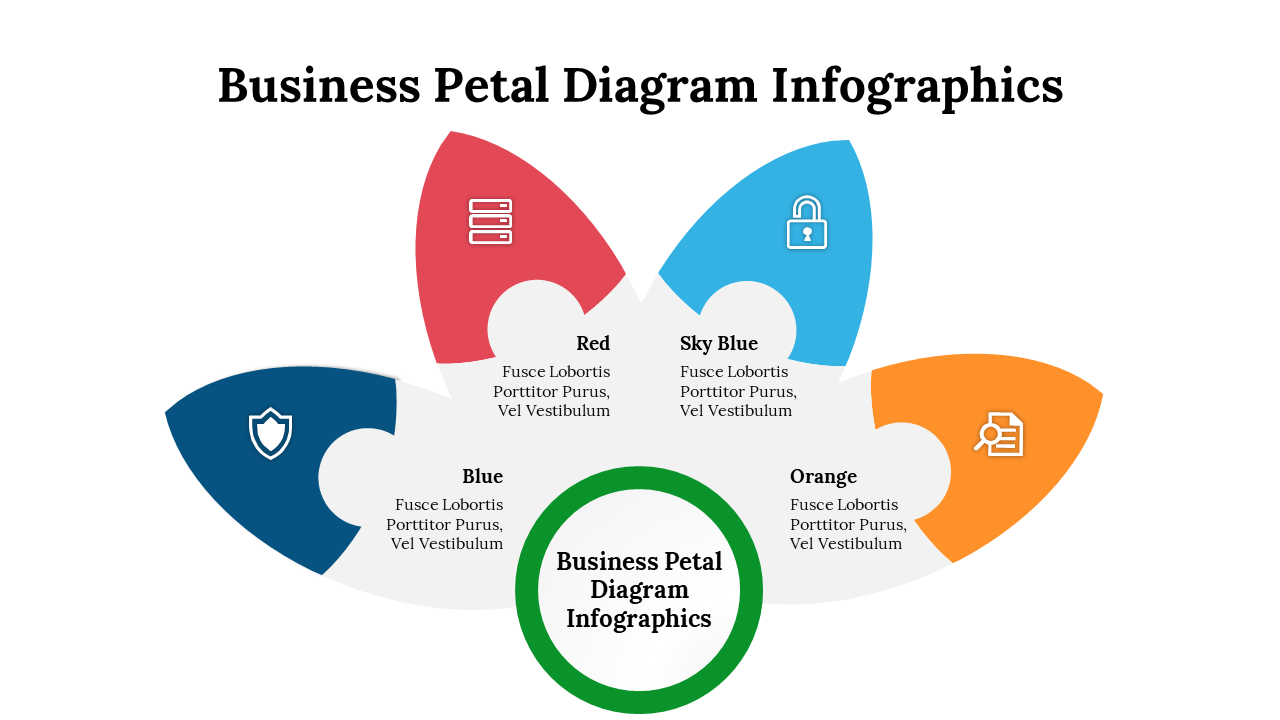 Business Petal Diagram Infographics

Red
Fusce Lobortis Porttitor Purus, Vel Vestibulum

Sky Blue
Fusce Lobortis Porttitor Purus, Vel Vestibulum

Blue
Fusce Lobortis Porttitor Purus, Vel Vestibulum

Orange
Fusce Lobortis Porttitor Purus, Vel Vestibulum

Business Petal Diagram Infographics