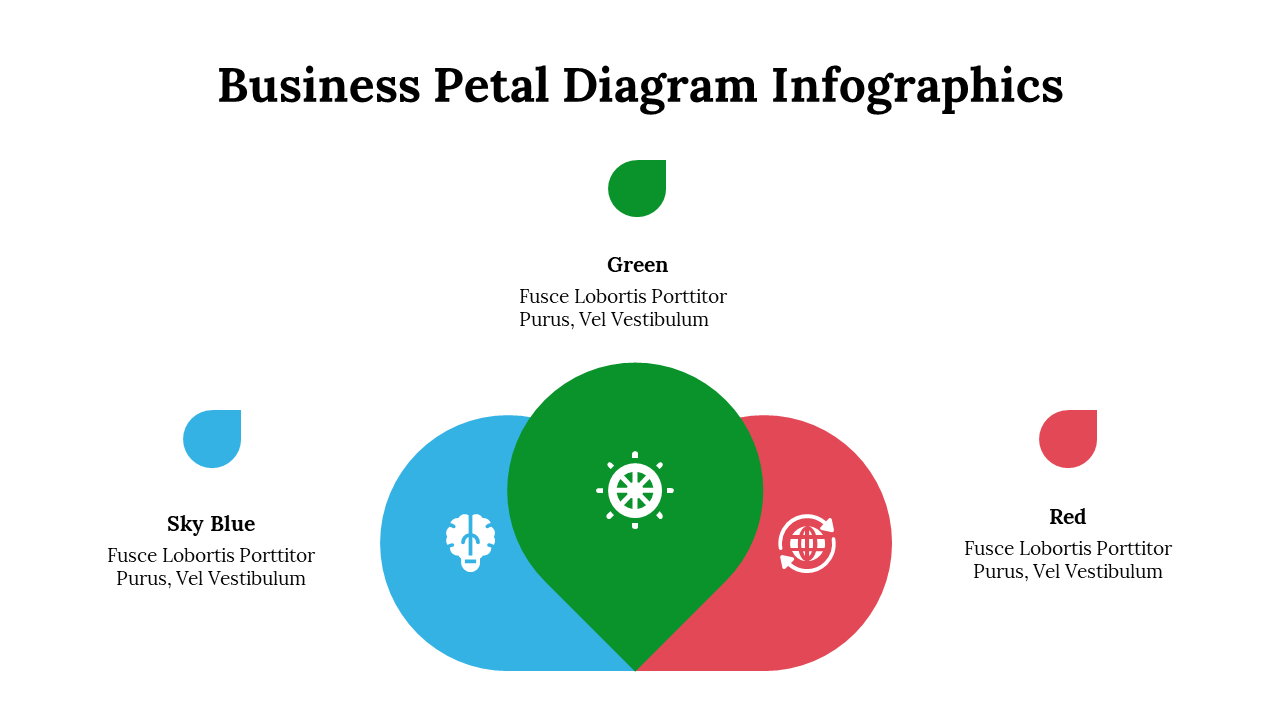 Business Petal Diagram Infographics

Green
Fusce Lobortis Porttitor Purus, Vel Vestibulum

Sky Blue
Fusce Lobortis Porttitor Purus, Vel Vestibulum

Red
Fusce Lobortis Porttitor Purus, Vel Vestibulum