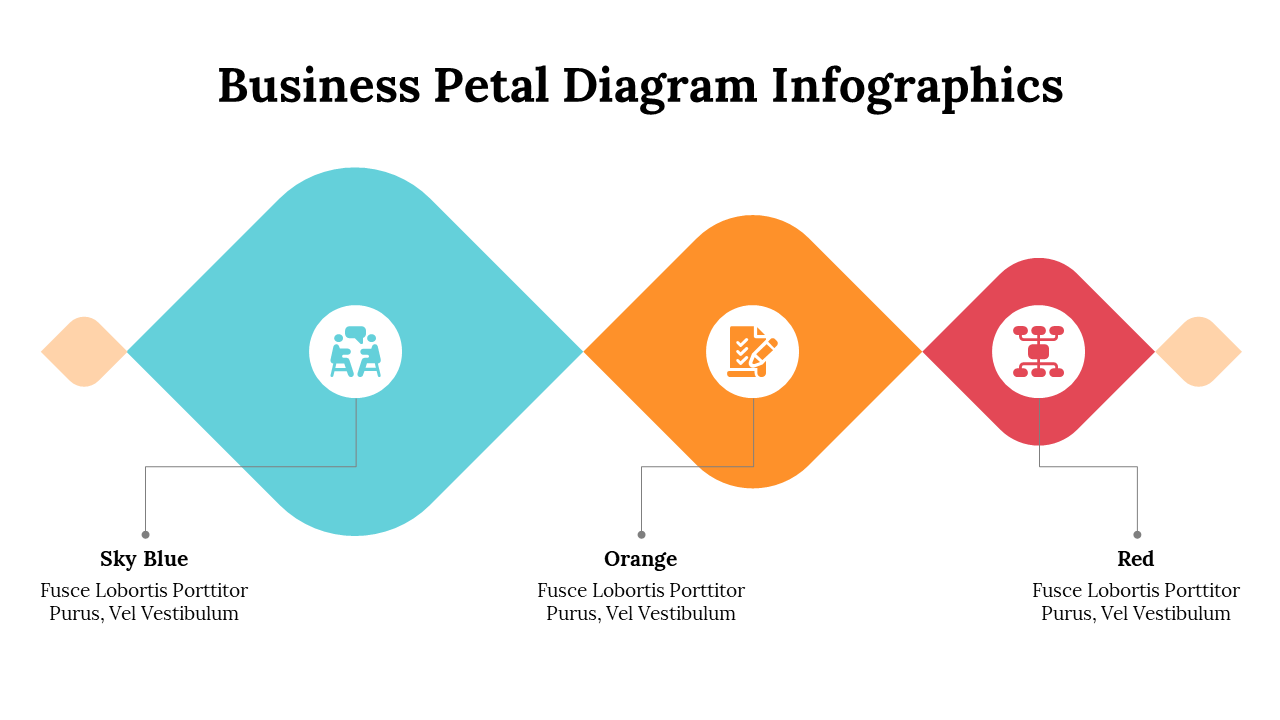 Business Petal Diagram Infographics

Sky Blue
Fusce Lobortis Porttitor Purus, Vel Vestibulum

Orange
Fusce Lobortis Porttitor Purus, Vel Vestibulum

Red
Fusce Lobortis Porttitor Purus, Vel Vestibulum