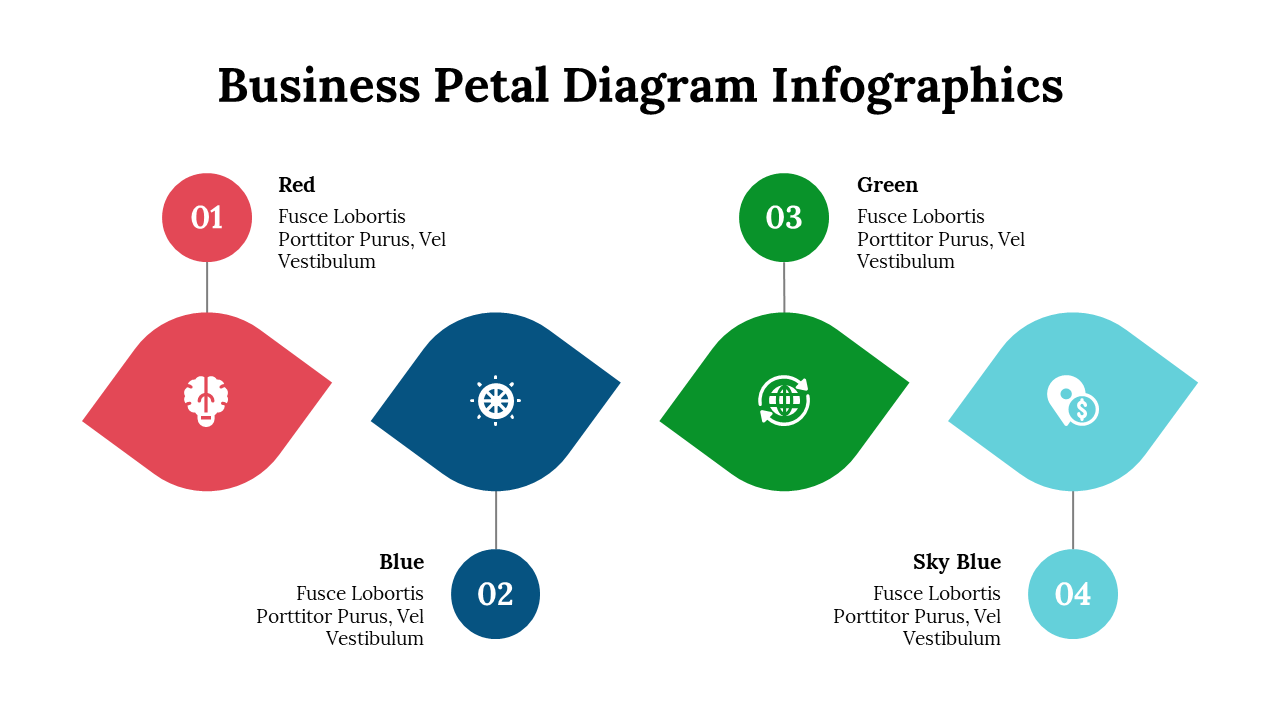 Business Petal Diagram Infographics

01

Red
Fusce Lobortis Porttitor Purus, Vel Vestibulum

03

Green
Fusce Lobortis Porttitor Purus, Vel Vestibulum

Blue
Fusce Lobortis Porttitor Purus, Vel Vestibulum

02

Sky Blue
Fusce Lobortis Porttitor Purus, Vel Vestibulum

04