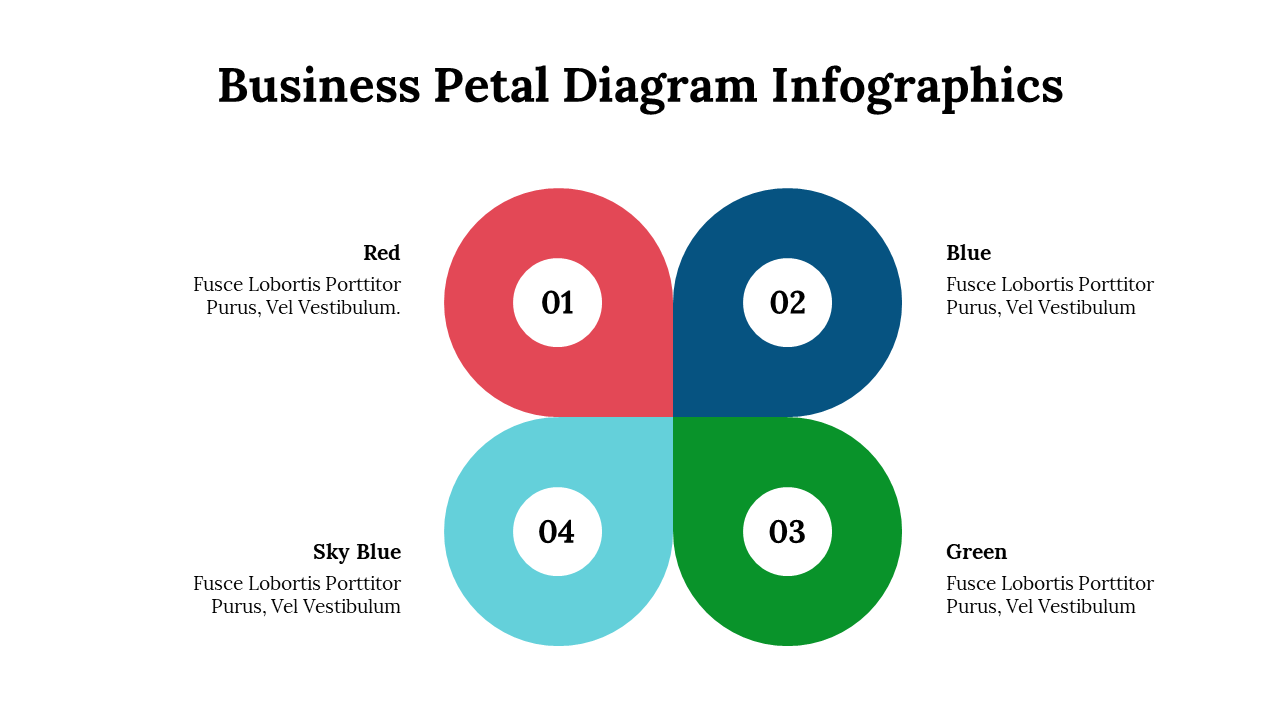 Business Petal Diagram Infographics

Red
Fusce Lobortis Porttitor Purus, Vel Vestibulum.

01

02

Blue
Fusce Lobortis Porttitor Purus, Vel Vestibulum

Sky Blue
Fusce Lobortis Porttitor Purus, Vel Vestibulum

04

03

Green
Fusce Lobortis Porttitor Purus, Vel Vestibulum