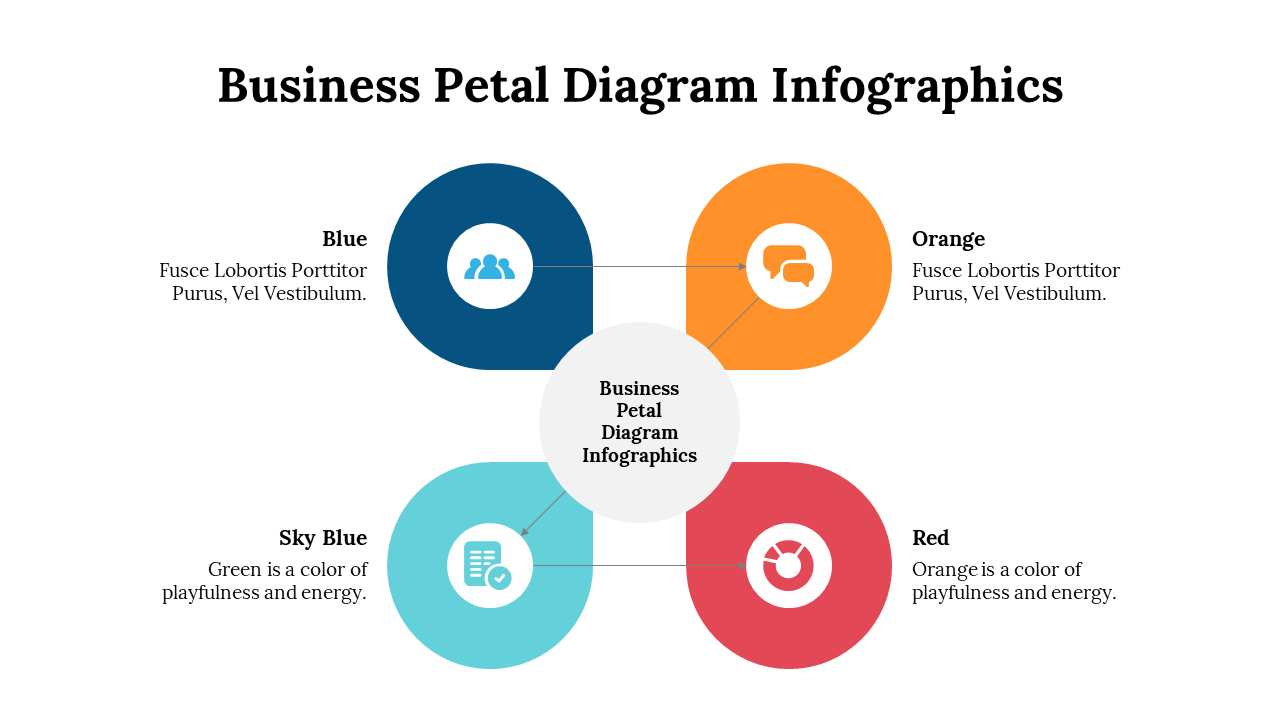 Business Petal Diagram Infographics

Blue
Fusce Lobortis Porttitor Purus, Vel Vestibulum.

Orange
Fusce Lobortis Porttitor Purus, Vel Vestibulum.

Business Petal Diagram Infographics

Sky Blue
Green is a color of playfulness and energy.

Red
Orange is a color of playfulness and energy.