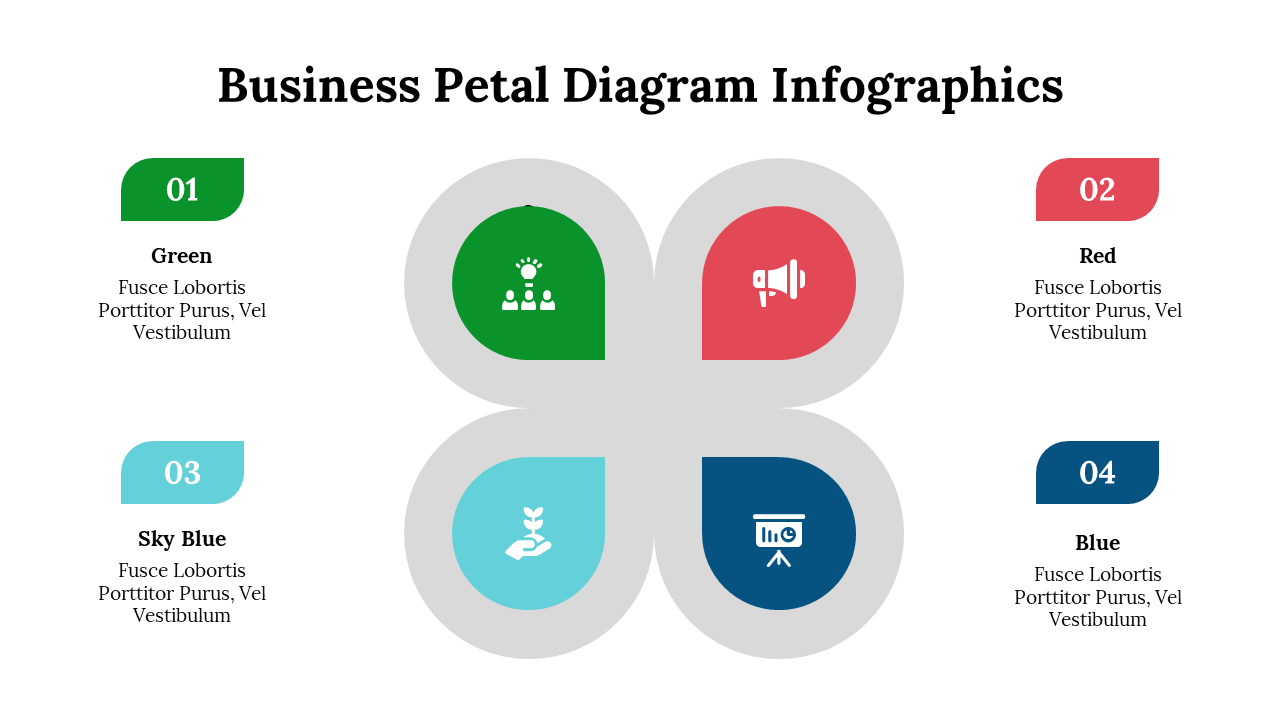 Business Petal Diagram Infographics

01

Green

Fusce Lobortis Porttitor Purus, Vel Vestibulum

02

Red

Fusce Lobortis Porttitor Purus, Vel Vestibulum

03

Sky Blue

Fusce Lobortis Porttitor Purus, Vel Vestibulum

04

Blue

Fusce Lobortis Porttitor Purus, Vel Vestibulum