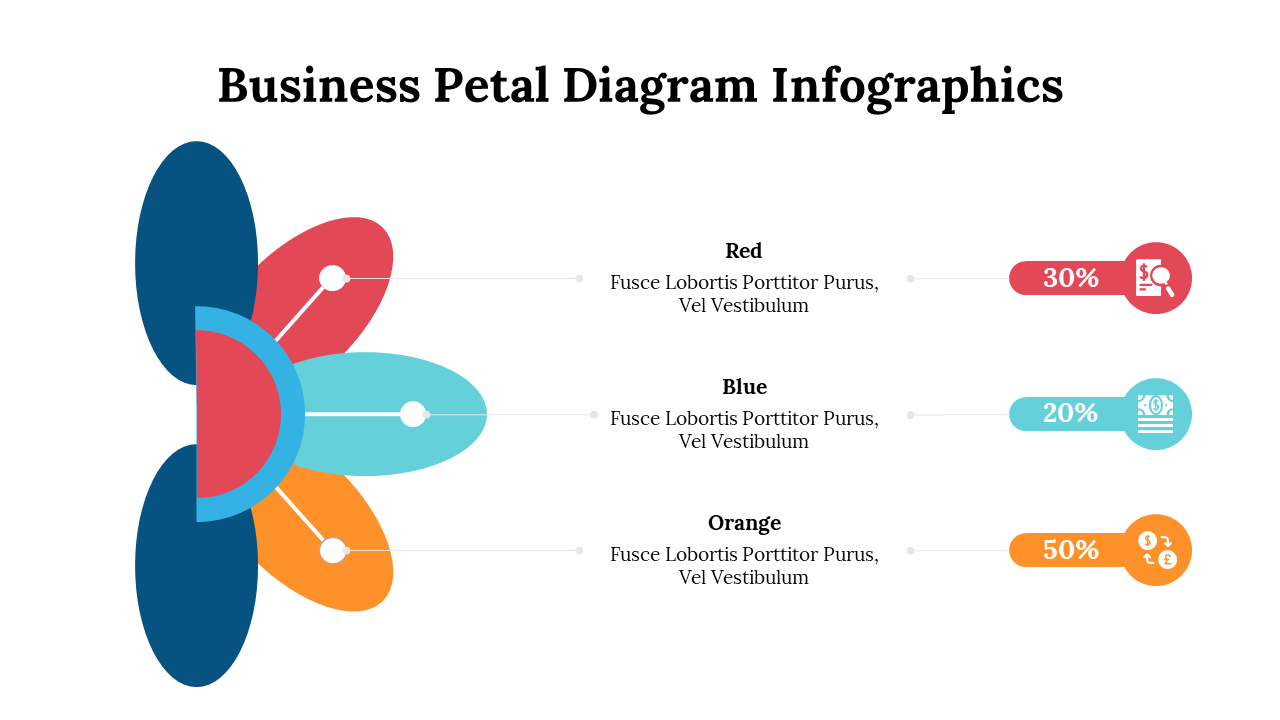 Business Petal Diagram Infographics

Red
Fusce Lobortis Porttitor Purus, Vel Vestibulum

30%

Blue
Fusce Lobortis Porttitor Purus, Vel Vestibulum

20%

Orange
Fusce Lobortis Porttitor Purus, Vel Vestibulum

50%