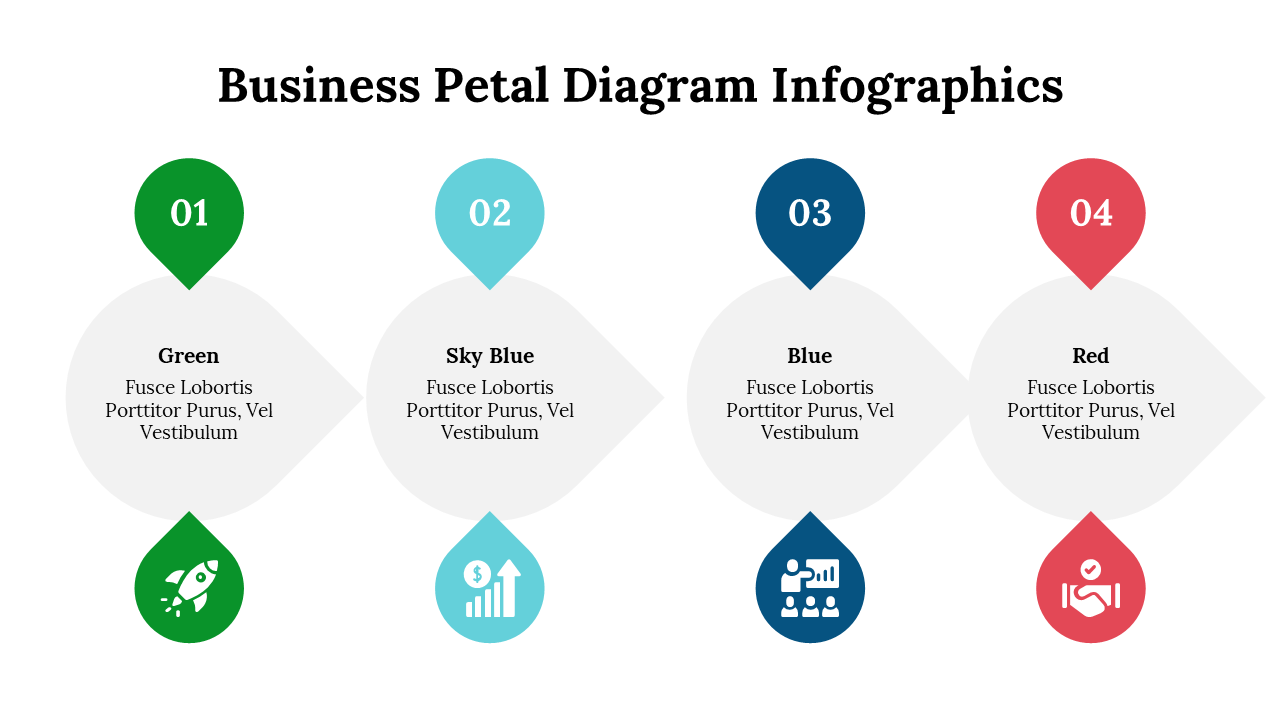 Business Petal Diagram Infographics

01

Green

Fusce Lobortis Porttitor Purus, Vel Vestibulum

02

Sky Blue

Fusce Lobortis Porttitor Purus, Vel Vestibulum

03

Blue

Fusce Lobortis Porttitor Purus, Vel Vestibulum

04

Red

Fusce Lobortis Porttitor Purus, Vel Vestibulum

$