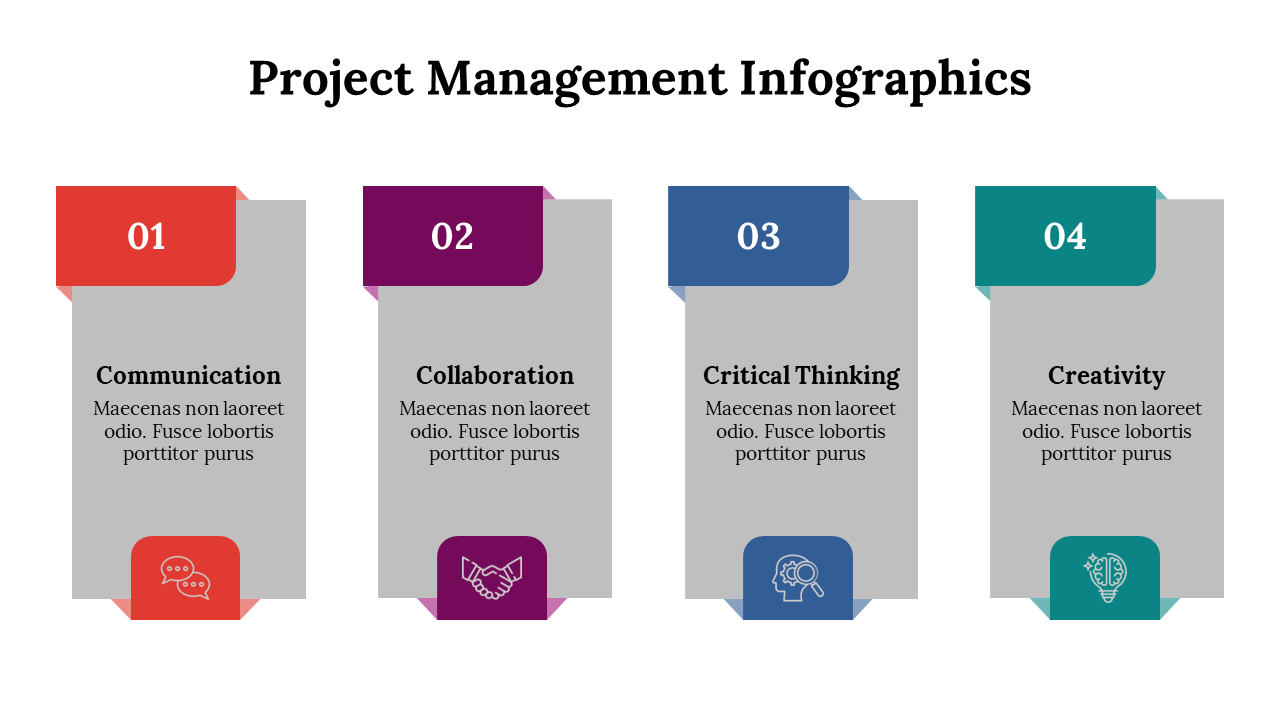 Project Management Infographics

01

Communication

Maecenas non laoreet odio. Fusce lobortis porttitor purus

02

Collaboration

Maecenas non laoreet odio. Fusce lobortis porttitor purus

03

Critical Thinking

Maecenas non laoreet odio. Fusce lobortis porttitor purus

04

Creativity

Maecenas non laoreet odio. Fusce lobortis porttitor purus