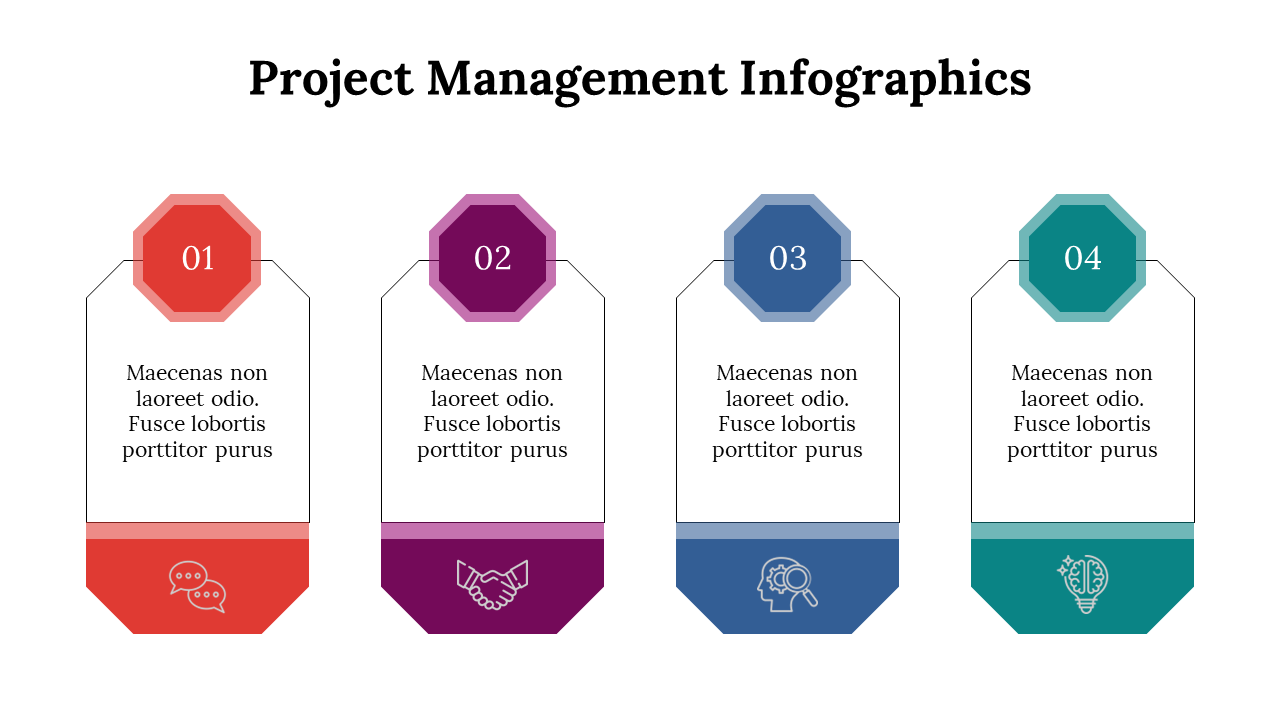 Project Management Infographics

01

Maecenas non laoreet odio. Fusce lobortis porttitor purus

02

Maecenas non laoreet odio. Fusce lobortis porttitor purus

03

Maecenas non laoreet odio. Fusce lobortis porttitor purus

04

Maecenas non laoreet odio. Fusce lobortis porttitor purus