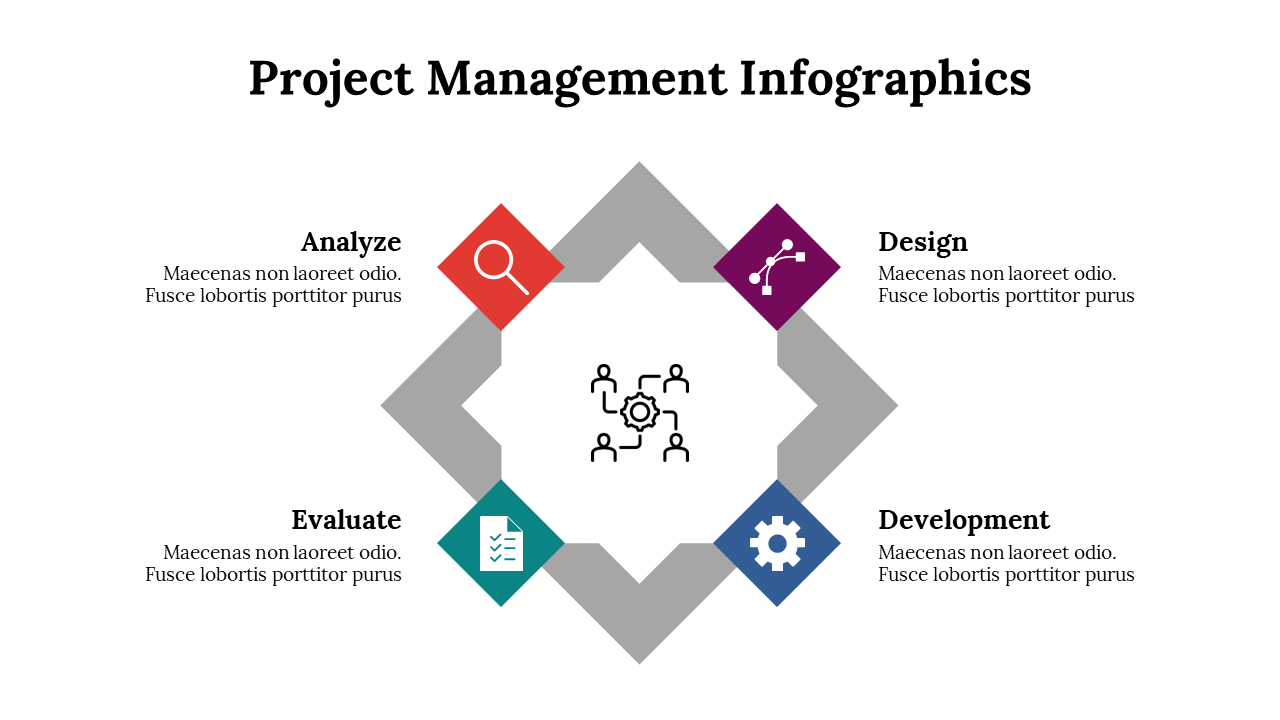 Project Management Infographics

Analyze
Maecenas non laoreet odio. Fusce lobortis porttitor purus

Design
Maecenas non laoreet odio. Fusce lobortis porttitor purus

Evaluate
Maecenas non laoreet odio. Fusce lobortis porttitor purus

Development
Maecenas non laoreet odio. Fusce lobortis porttitor purus