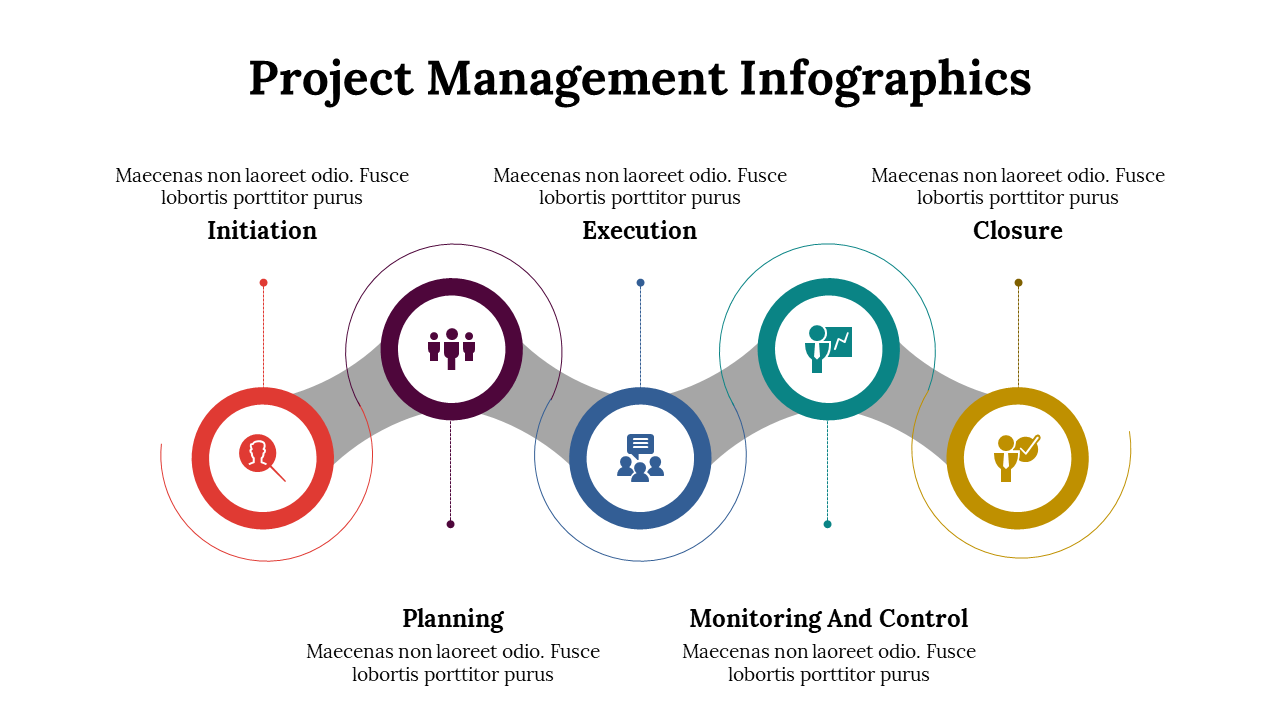 Project Management Infographics

Maecenas non laoreet odio. Fusce lobortis porttitor purus

Initiation

Maecenas non laoreet odio. Fusce lobortis porttitor purus

Execution

Maecenas non laoreet odio. Fusce lobortis porttitor purus

Closure

Planning

Maecenas non laoreet odio. Fusce lobortis porttitor purus

Monitoring And Control

Maecenas non laoreet odio. Fusce lobortis porttitor purus