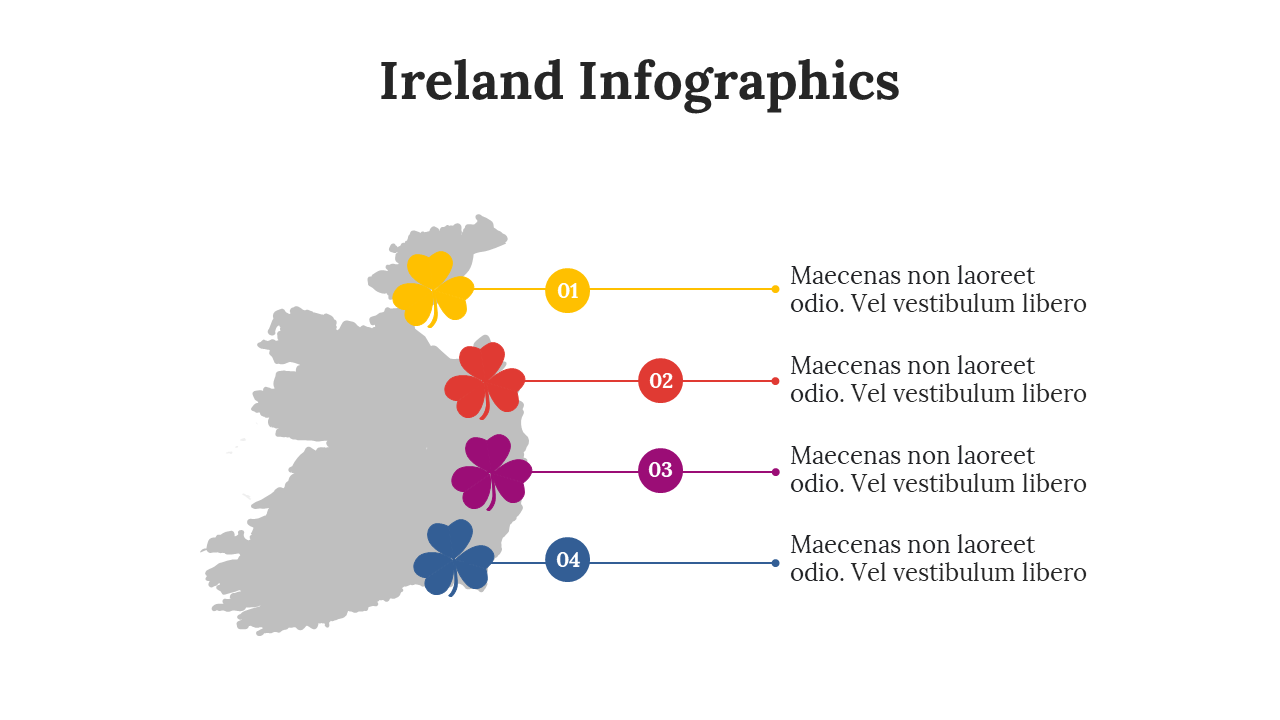 Ireland Infographics

01

Maecenas non laoreet odio. Vel vestibulum libero

02

Maecenas non laoreet odio. Vel vestibulum libero

03

Maecenas non laoreet odio. Vel vestibulum libero

04

Maecenas non laoreet odio. Vel vestibulum libero