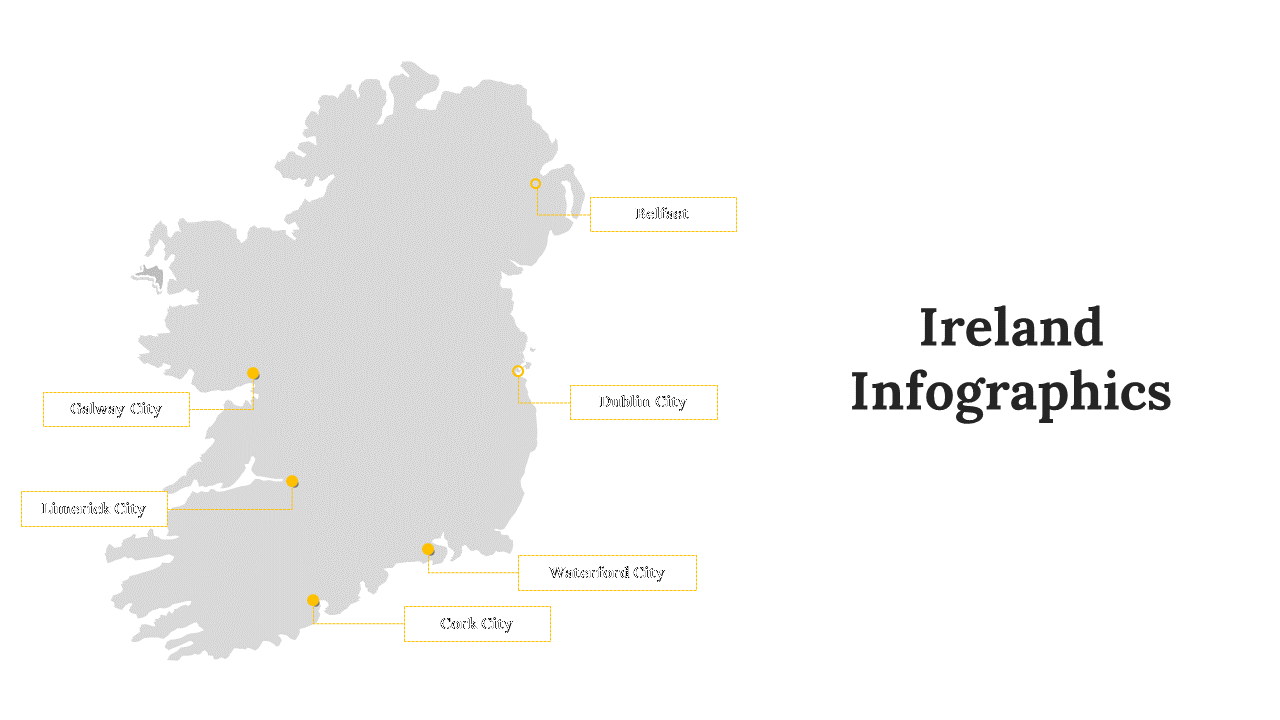 Belfast

Galway City

Dublin City

Limerick City

Waterford City

Cork City

Ireland Infographics