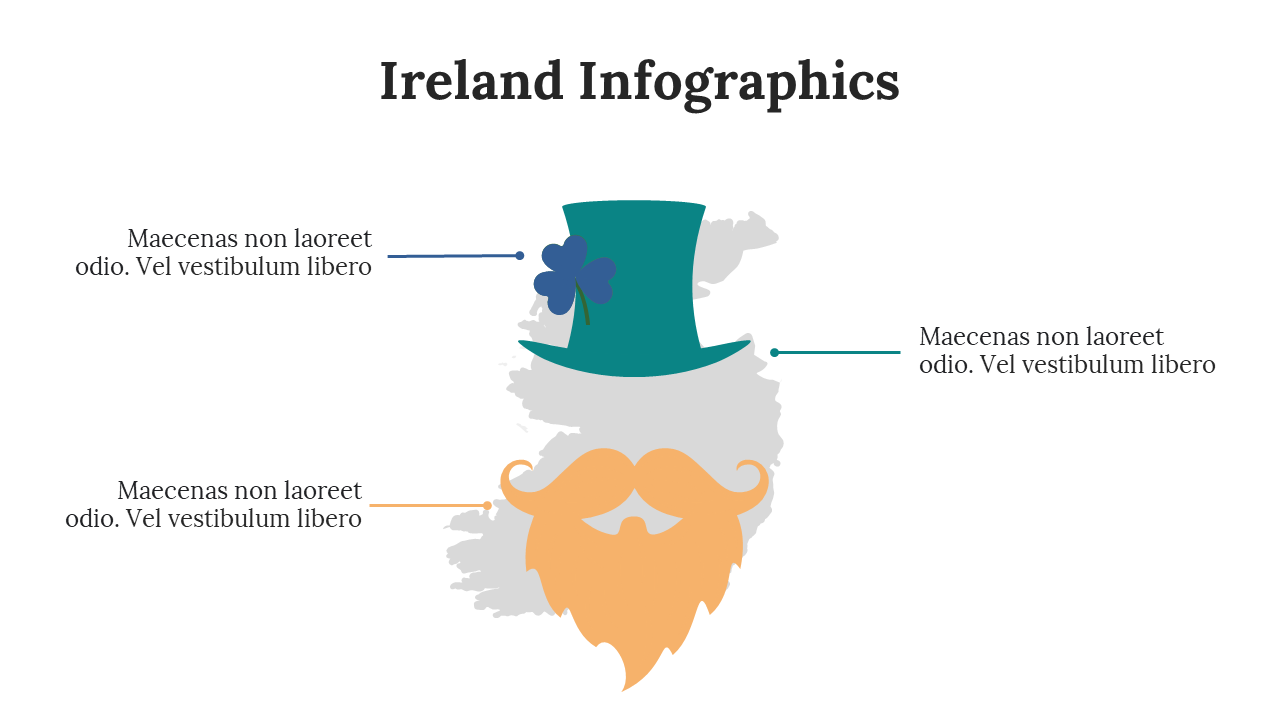 Ireland Infographics

Maecenas non laoreet odio. Vel vestibulum libero

Maecenas non laoreet odio. Vel vestibulum libero

Maecenas non laoreet odio. Vel vestibulum libero