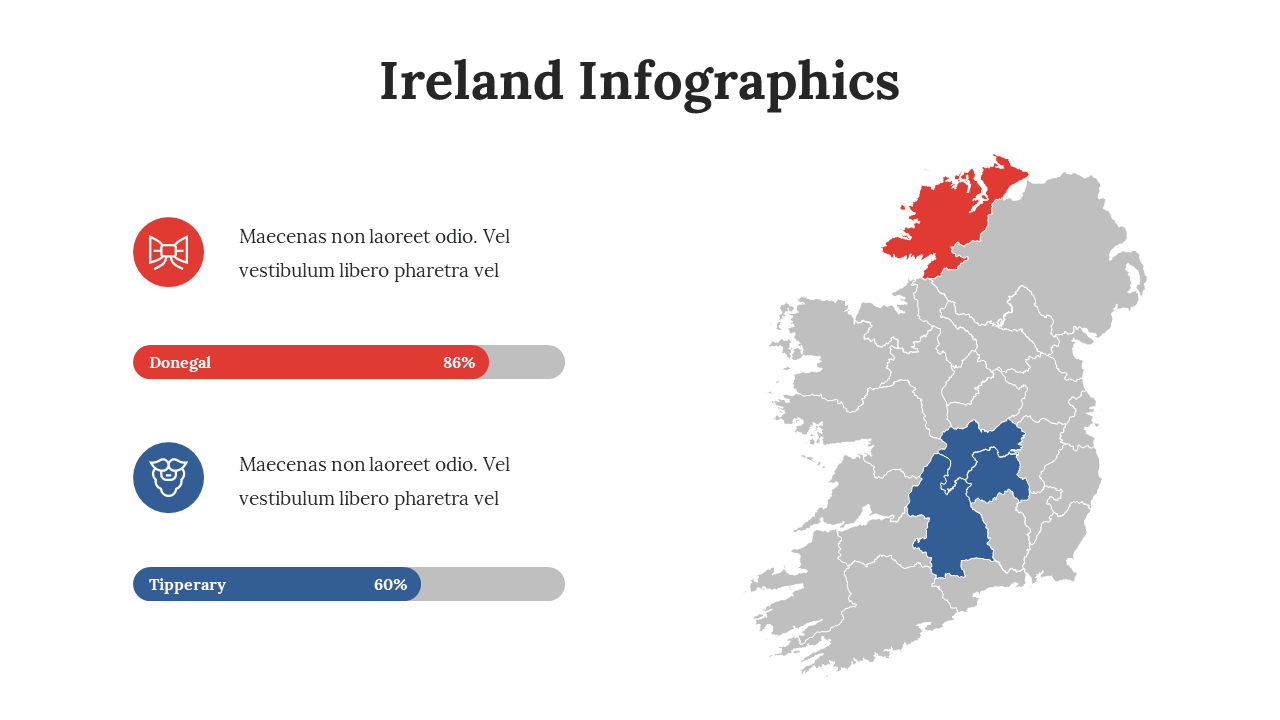 Ireland Infographics

Maecenas non laoreet odio. Vel vestibulum libero pharetra vel

Donegal 86%

Maecenas non laoreet odio. Vel vestibulum libero pharetra vel

Tipperary 60%