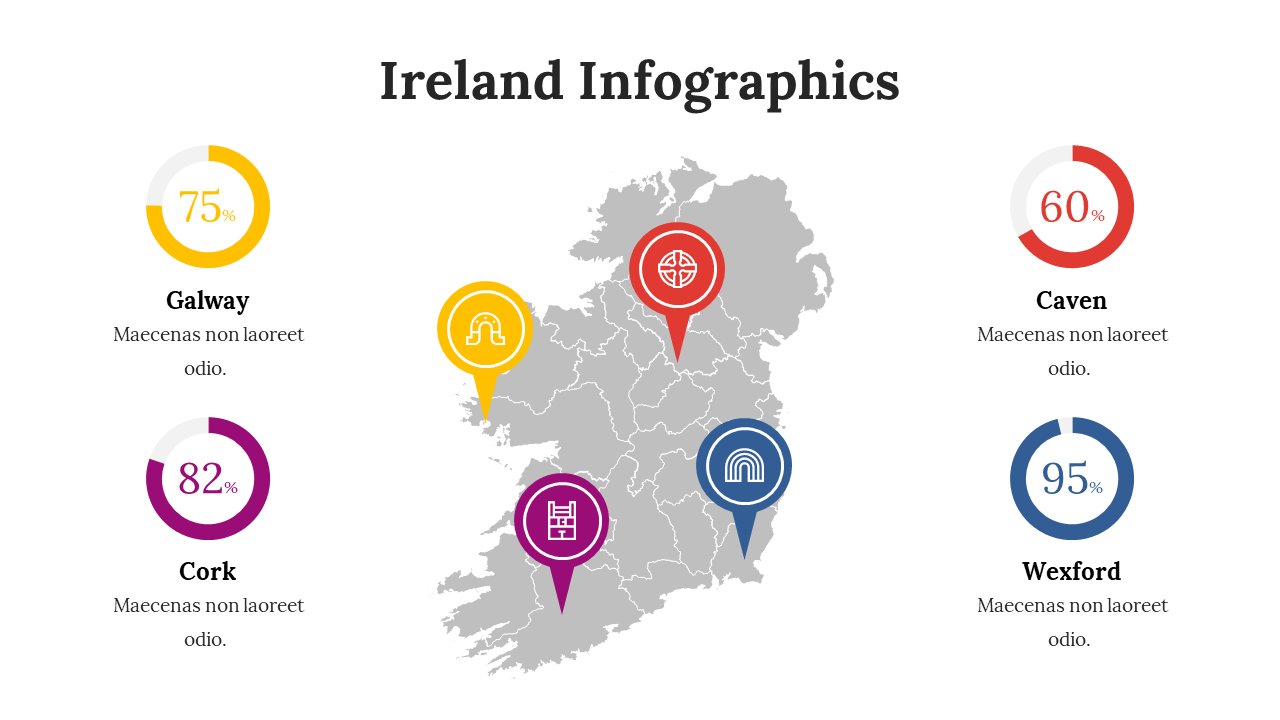 Ireland Infographics

75%

Galway

Maecenas non laoreet odio.

82%

Cork

Maecenas non laoreet odio.

60%

Caven

Maecenas non laoreet odio.

95%

Wexford

Maecenas non laoreet odio.