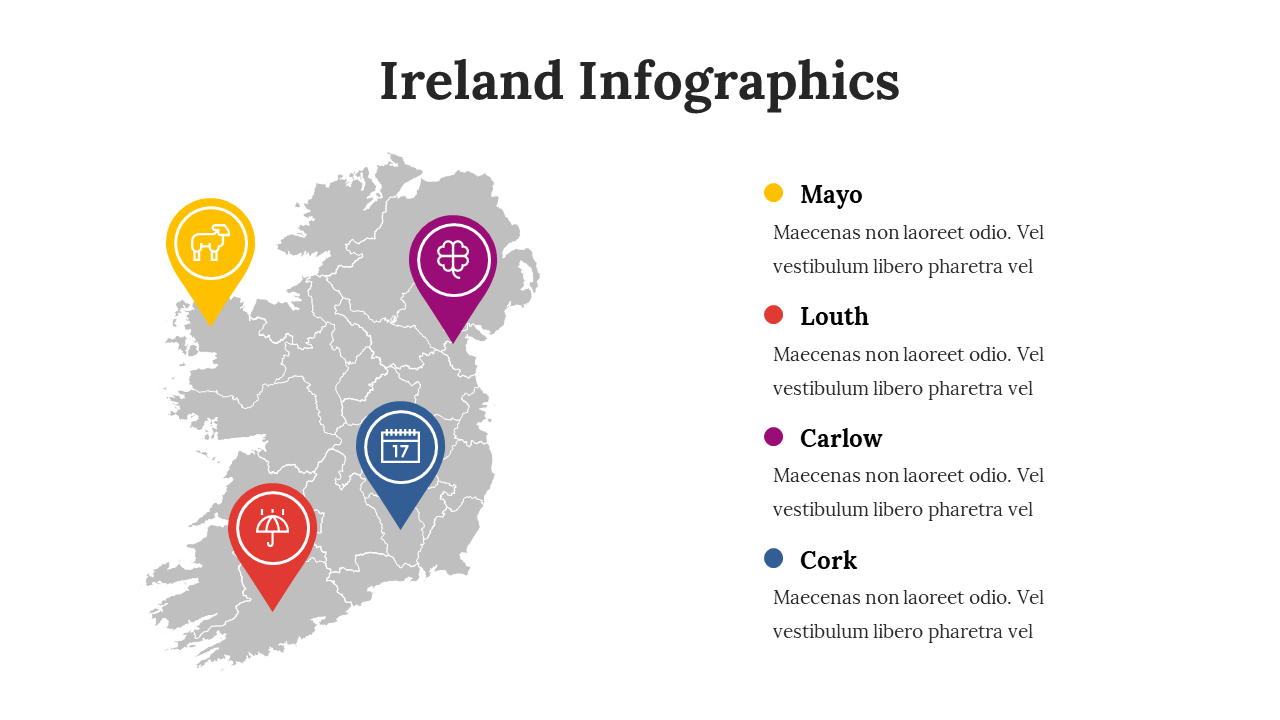 Ireland Infographics

17

Mayo
Maecenas non laoreet odio. Vel vestibulum libero pharetra vel

Louth
Maecenas non laoreet odio. Vel vestibulum libero pharetra vel

Carlow
Maecenas non laoreet odio. Vel vestibulum libero pharetra vel

Cork
Maecenas non laoreet odio. Vel vestibulum libero pharetra vel