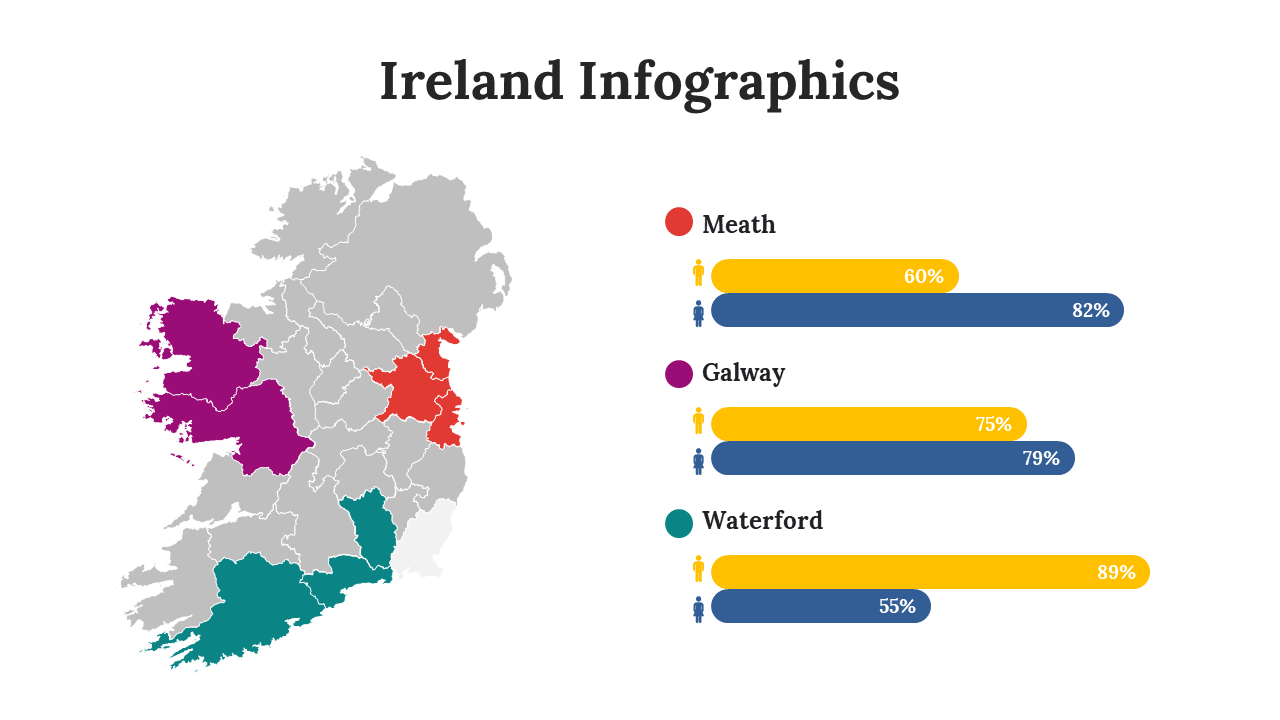 Ireland Infographics

Meath

60%

82%

Galway

75%

79%

Waterford

89%

55%