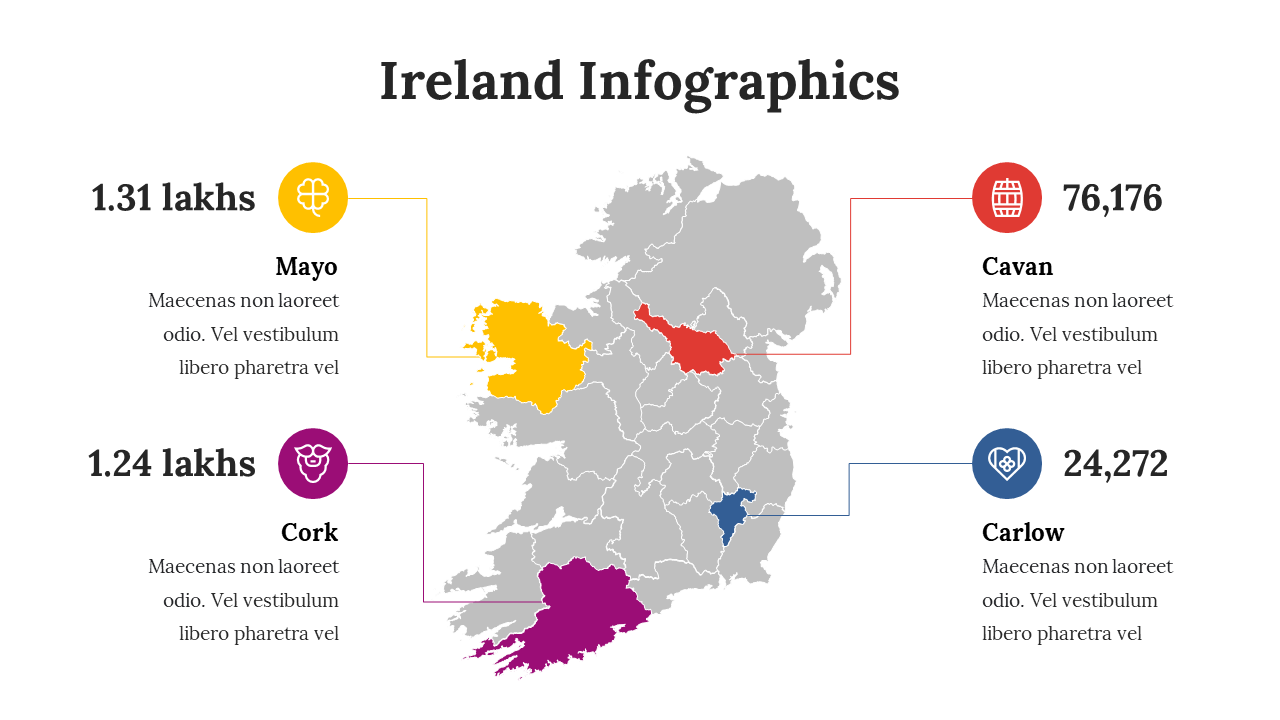 Ireland Infographics

1.31 lakhs

Mayo

Maecenas non laoreet odio. Vel vestibulum libero pharetra vel

1.24 lakhs

Cork

Maecenas non laoreet odio. Vel vestibulum libero pharetra vel

76,176

Cavan

Maecenas non laoreet odio. Vel vestibulum libero pharetra vel

24,272

Carlow

Maecenas non laoreet odio. Vel vestibulum libero pharetra vel