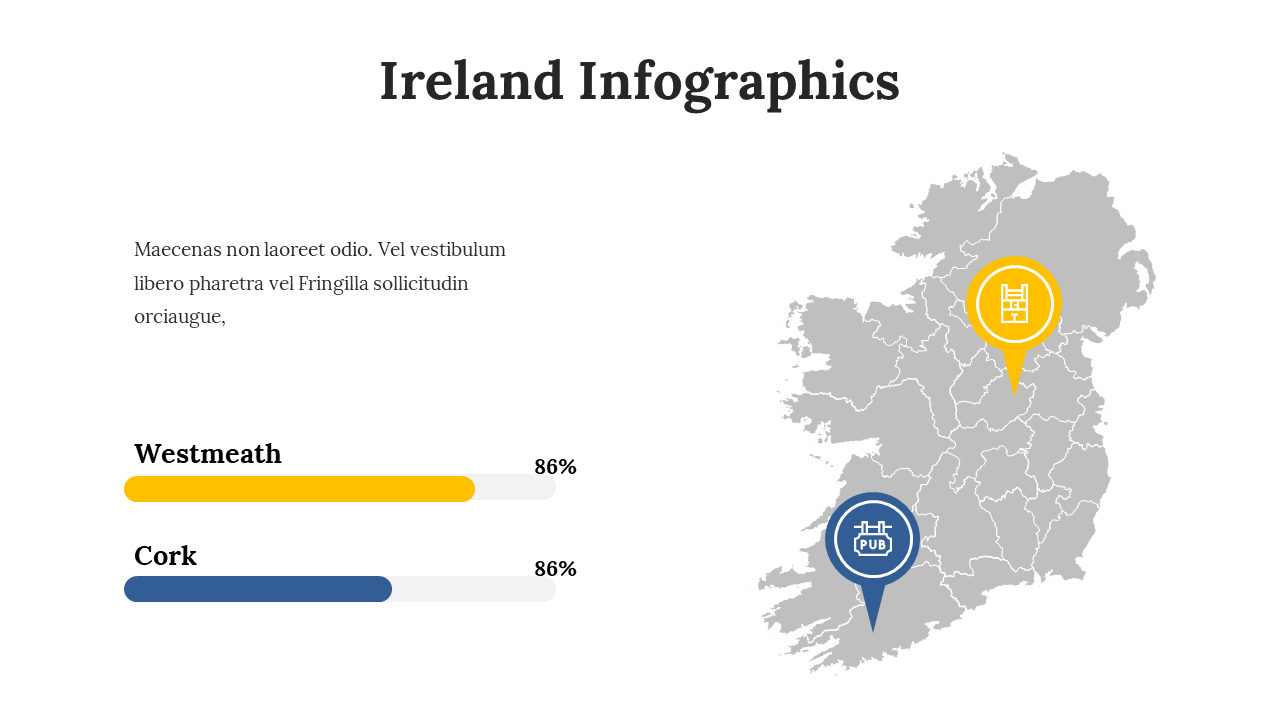 Ireland Infographics

Maecenas non laoreet odio. Vel vestibulum libero pharetra vel Fringilla sollicitudin orciaugue,

Westmeath

86%

Cork

86%

PUB