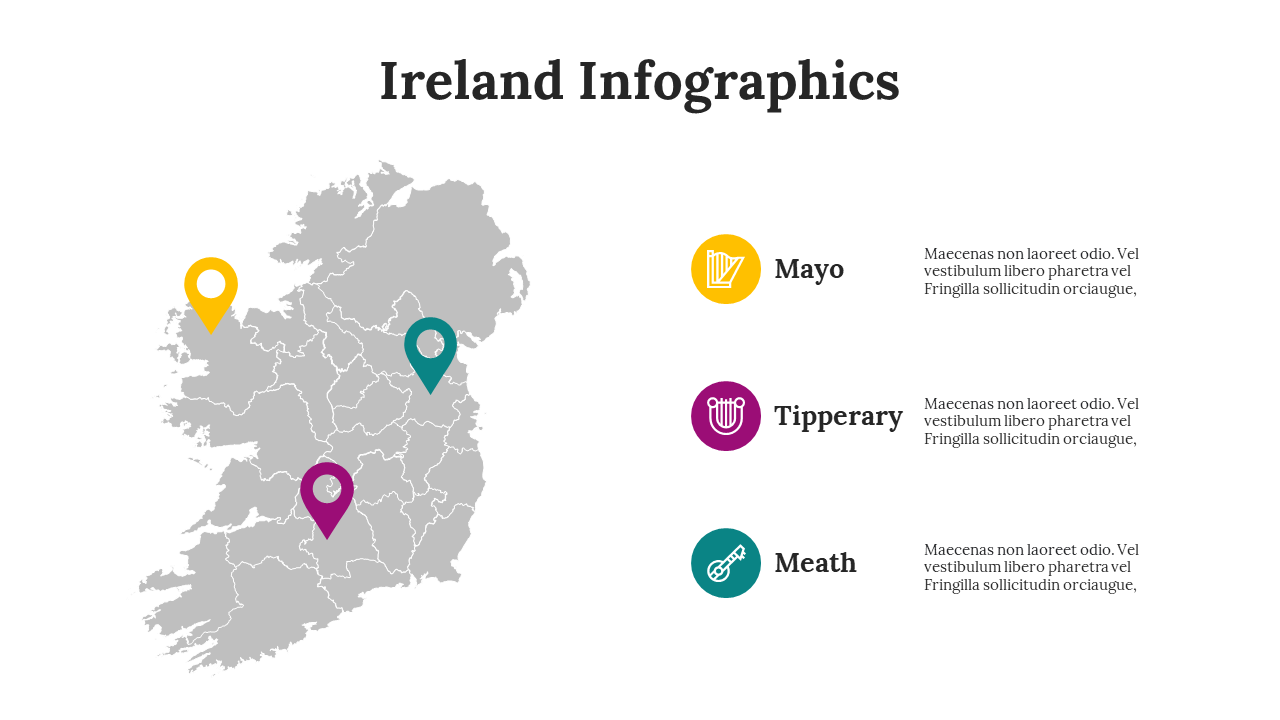 Ireland Infographics

Mayo

Maecenas non laoreet odio. Vel vestibulum libero pharetra vel Fringilla sollicitudin orciaugue,

Tipperary

Maecenas non laoreet odio. Vel vestibulum libero pharetra vel Fringilla sollicitudin orciaugue,

Meath

Maecenas non laoreet odio. Vel vestibulum libero pharetra vel Fringilla sollicitudin orciaugue,