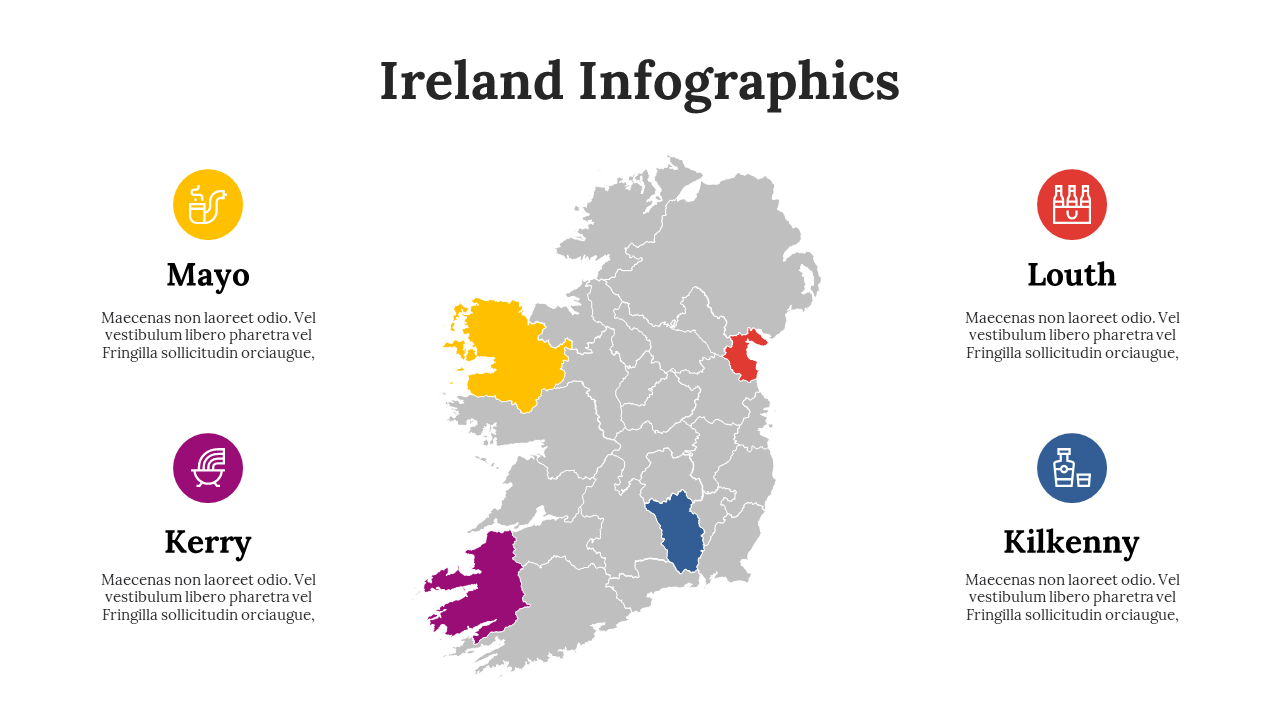 Ireland Infographics

Mayo

Maecenas non laoreet odio. Vel vestibulum libero pharetra vel Fringilla sollicitudin orciaugue,

Kerry

Maecenas non laoreet odio. Vel vestibulum libero pharetra vel Fringilla sollicitudin orciaugue,

Louth

Maecenas non laoreet odio. Vel vestibulum libero pharetra vel Fringilla sollicitudin orciaugue,

Kilkenny

Maecenas non laoreet odio. Vel vestibulum libero pharetra vel Fringilla sollicitudin orciaugue,