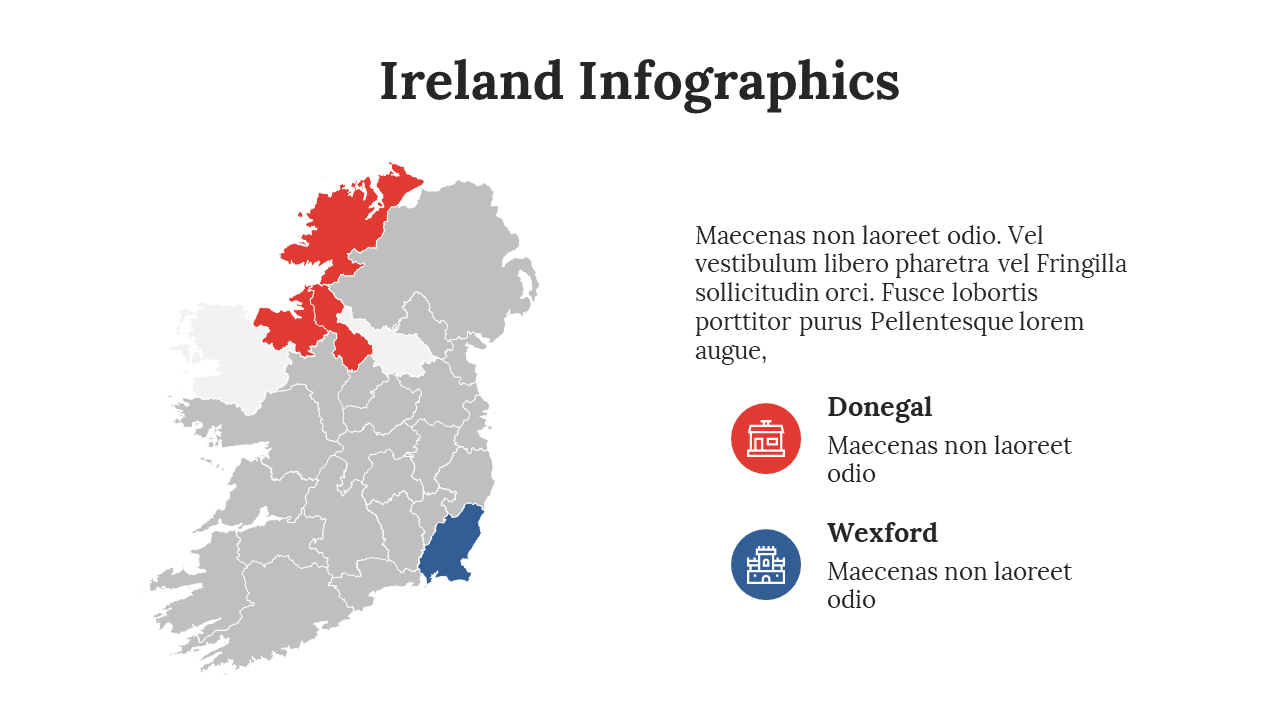 Ireland Infographics

Maecenas non laoreet odio. Vel vestibulum libero pharetra vel Fringilla sollicitudin orci. Fusce lobortis porttitor purus Pellentesque lorem augue,

Donegal

Maecenas non laoreet odio

Wexford

Maecenas non laoreet odio