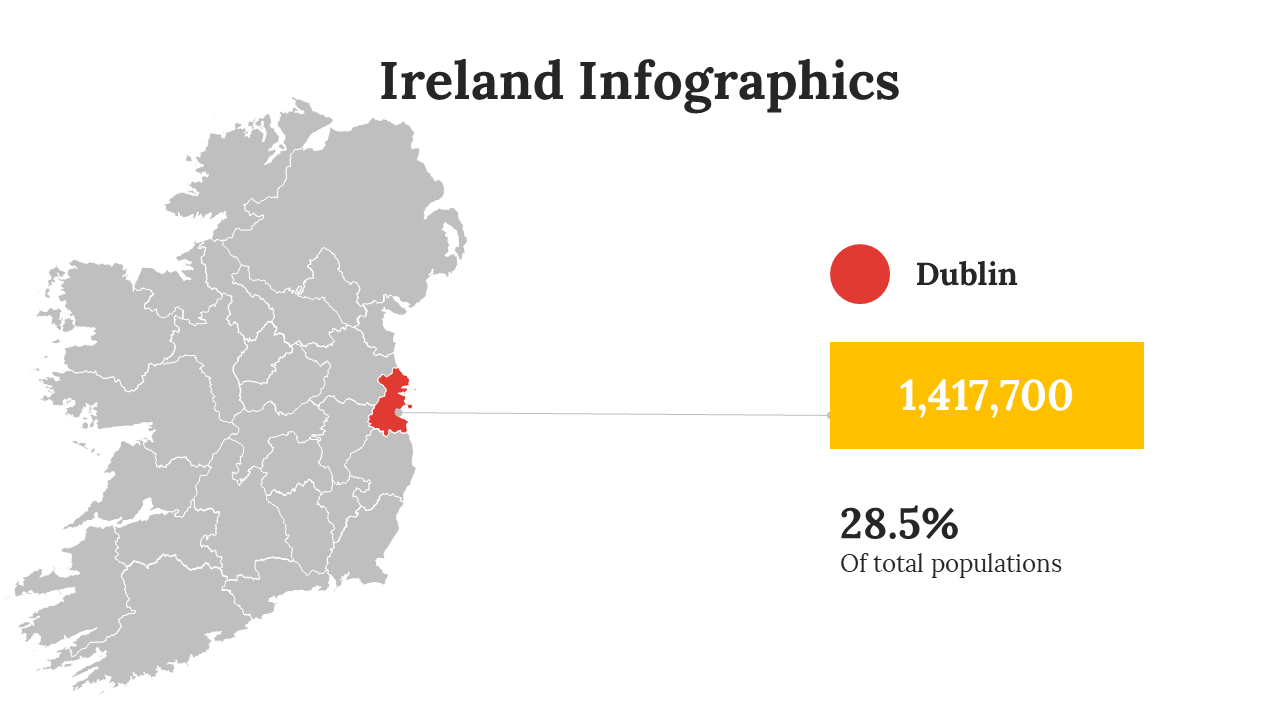 Ireland Infographics

Dublin

1,417,700

28.5%
Of total populations