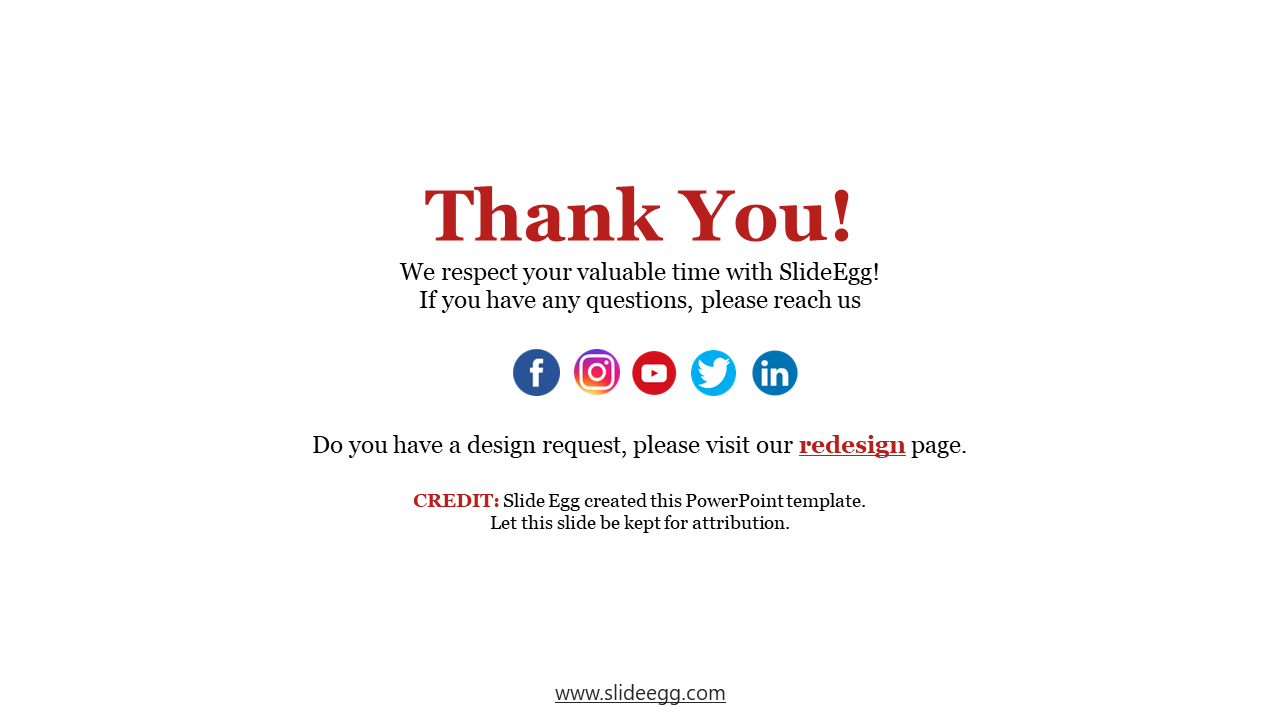 Thank You!

We respect your valuable time with SlideEgg!
If you have any questions, please reach us

Do you have a design request, please visit our redesign page.

CREDIT: Slide Egg created this PowerPoint template.
Let this slide be kept for attribution.

www.slideegg.com