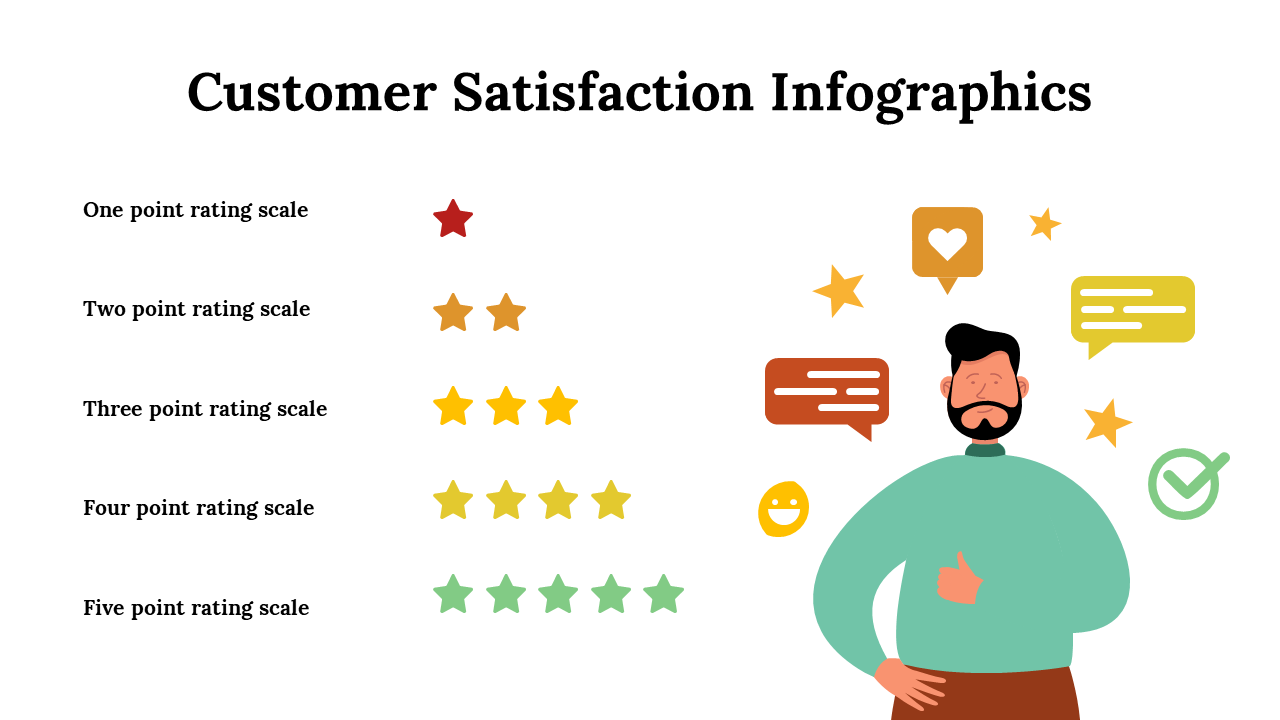 Customer Satisfaction Infographics

One point rating scale

Two point rating scale

Three point rating scale

Four point rating scale

Five point rating scale