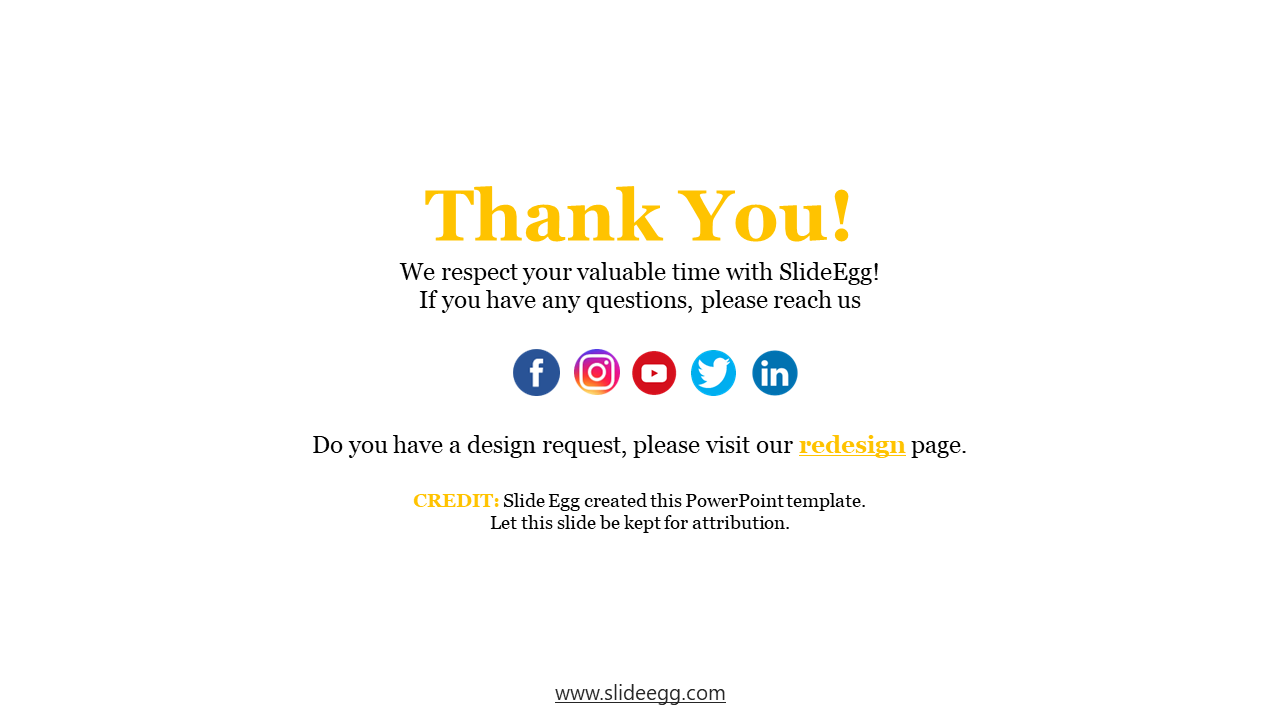 Thank You!

We respect your valuable time with SlideEgg!
If you have any questions, please reach us

Do you have a design request, please visit our redesign page.

CREDIT: Slide Egg created this PowerPoint template.
Let this slide be kept for attribution.

www.slideegg.com