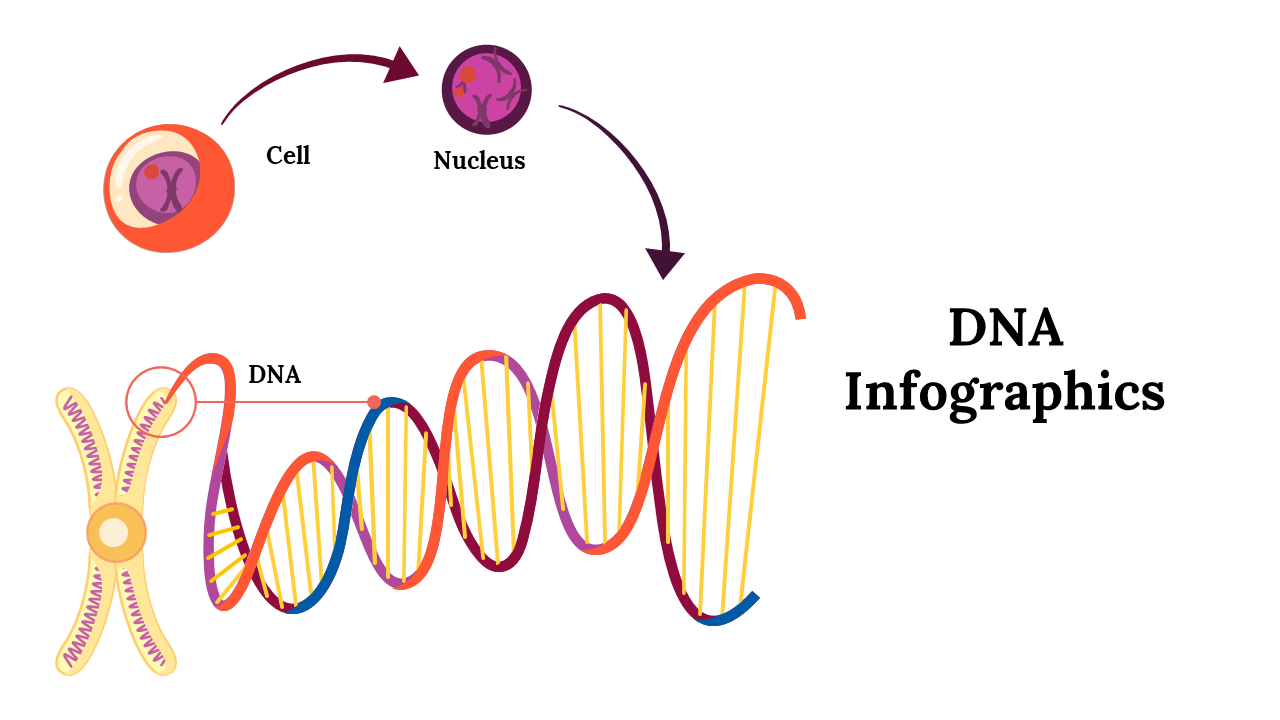 Cell

Nucleus

DNA

DNA Infographics