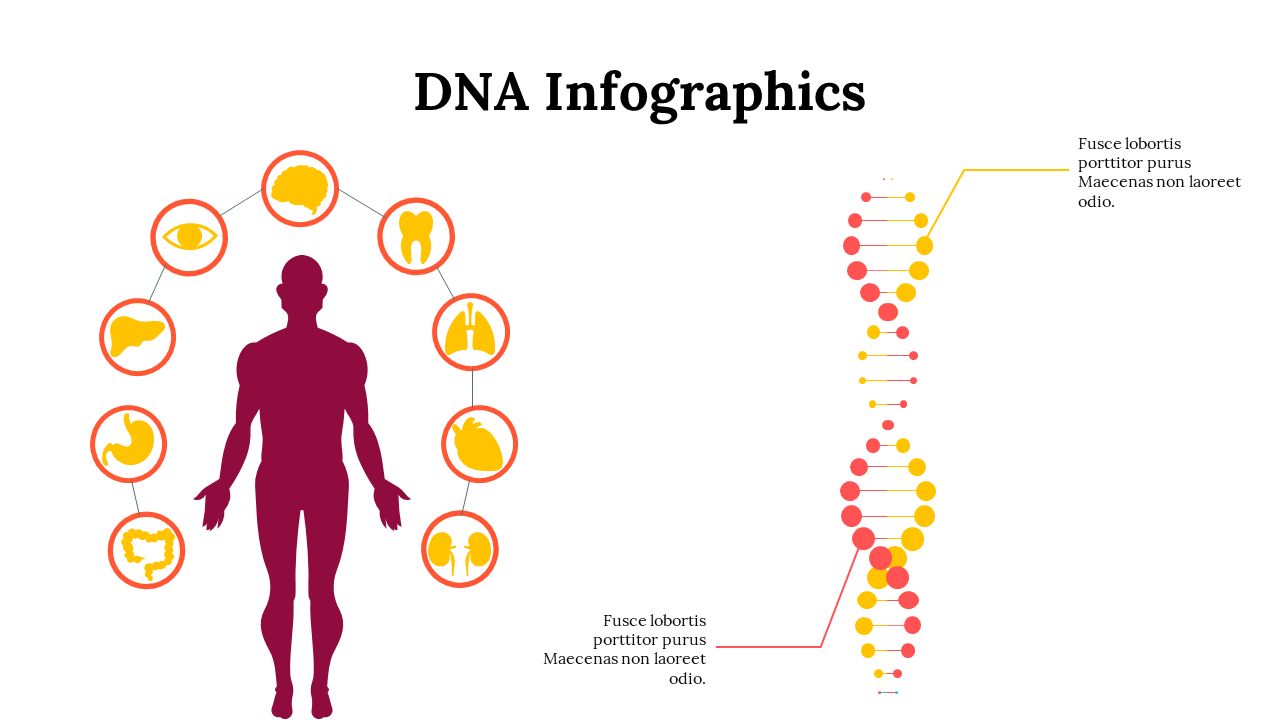 DNA Infographics

Fusce lobortis porttitor purus Maecenas non laoreet odio.

Fusce lobortis porttitor purus Maecenas non laoreet odio.