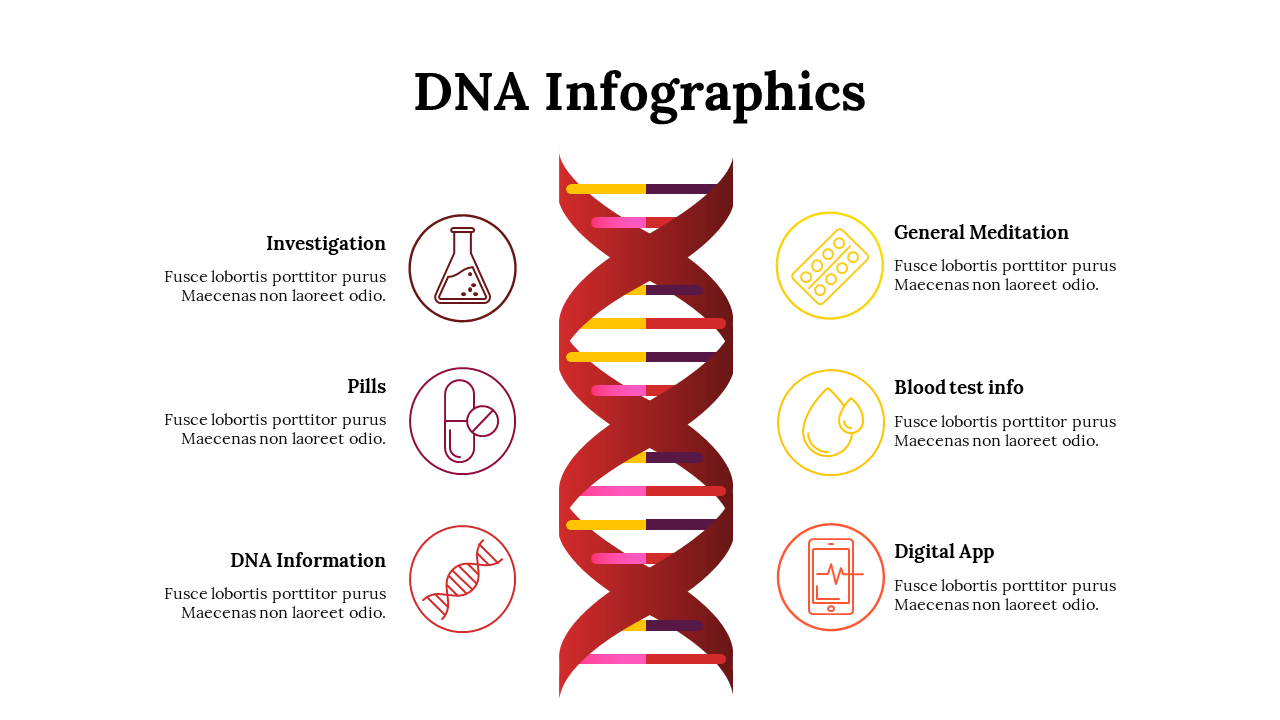 DNA Infographics

Investigation

Fusce lobortis porttitor purus Maecenas non laoreet odio.

Pills

Fusce lobortis porttitor purus Maecenas non laoreet odio.

DNA Information

Fusce lobortis porttitor purus Maecenas non laoreet odio.

General Meditation

Fusce lobortis porttitor purus Maecenas non laoreet odio.

Blood test info

Fusce lobortis porttitor purus Maecenas non laoreet odio.

Digital App

Fusce lobortis porttitor purus Maecenas non laoreet odio.