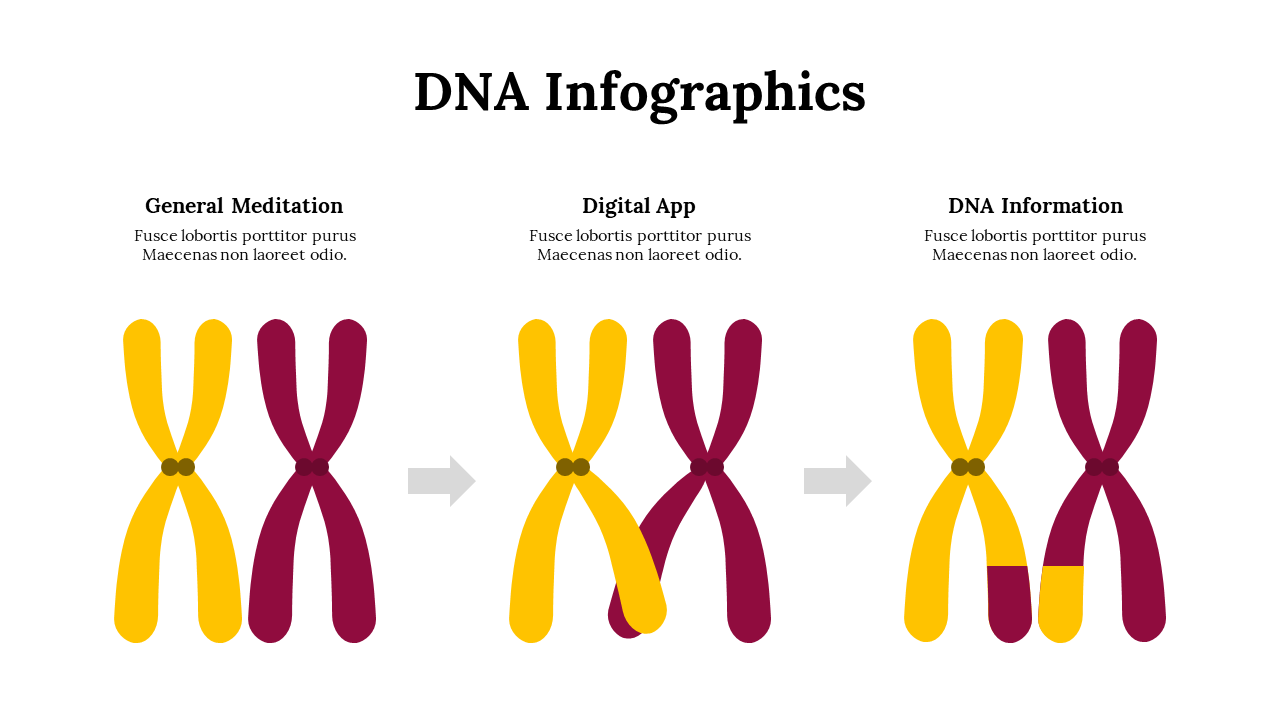 DNA Infographics

General Meditation

Fusce lobortis porttitor purus Maecenas non laoreet odio.

Digital App

Fusce lobortis porttitor purus Maecenas non laoreet odio.

DNA Information

Fusce lobortis porttitor purus Maecenas non laoreet odio.