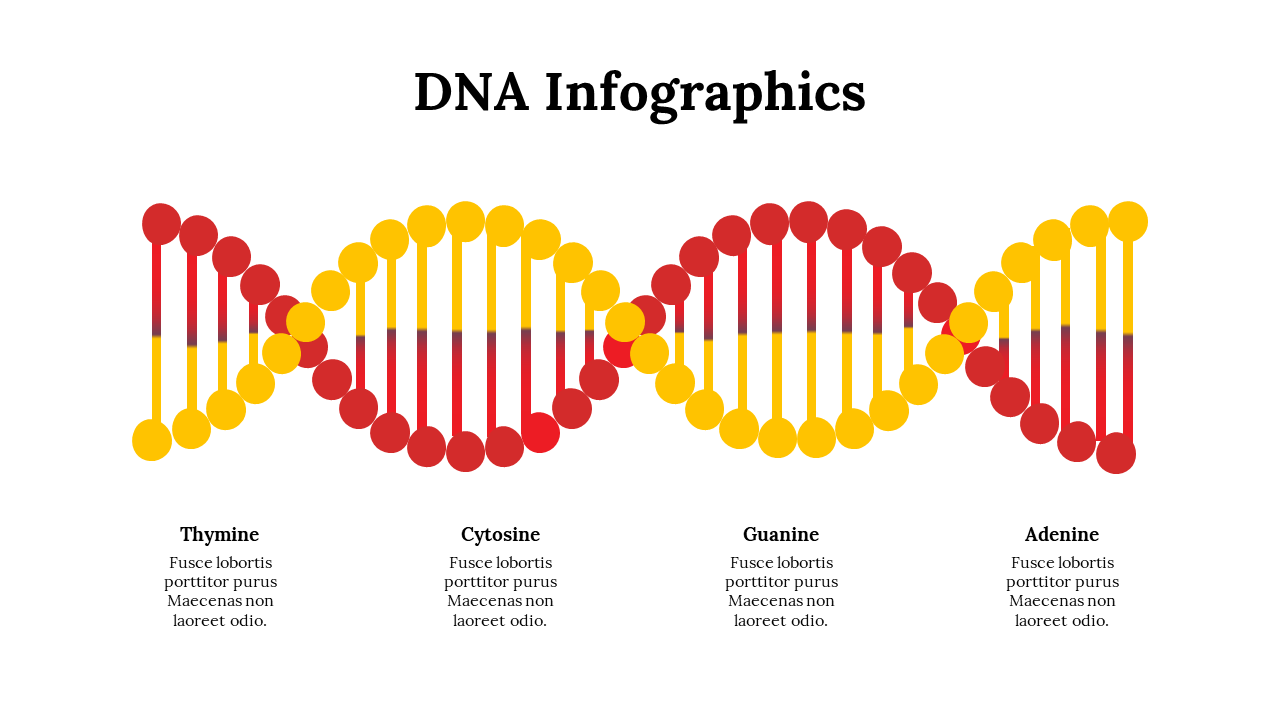 DNA Infographics

Thymine

Fusce lobortis porttitor purus Maecenas non laoreet odio.

Cytosine

Fusce lobortis porttitor purus Maecenas non laoreet odio.

Guanine

Fusce lobortis porttitor purus Maecenas non laoreet odio.

Adenine

Fusce lobortis porttitor purus Maecenas non laoreet odio.