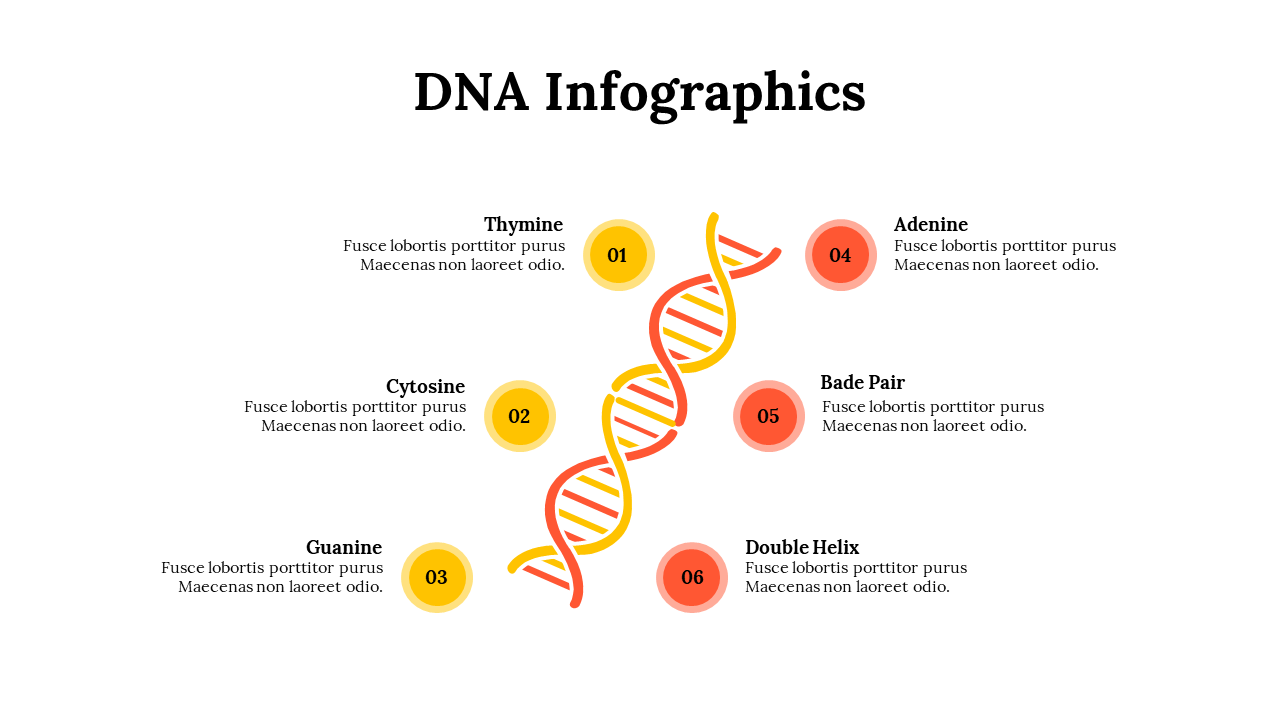 DNA Infographics

Thymine
Fusce lobortis porttitor purus Maecenas non laoreet odio.

01

Cytosine
Fusce lobortis porttitor purus Maecenas non laoreet odio.

02

Guanine
Fusce lobortis porttitor purus Maecenas non laoreet odio.

03

04

Adenine
Fusce lobortis porttitor purus Maecenas non laoreet odio.

05

Bade Pair
Fusce lobortis porttitor purus Maecenas non laoreet odio.

06

Double Helix
Fusce lobortis porttitor purus Maecenas non laoreet odio.