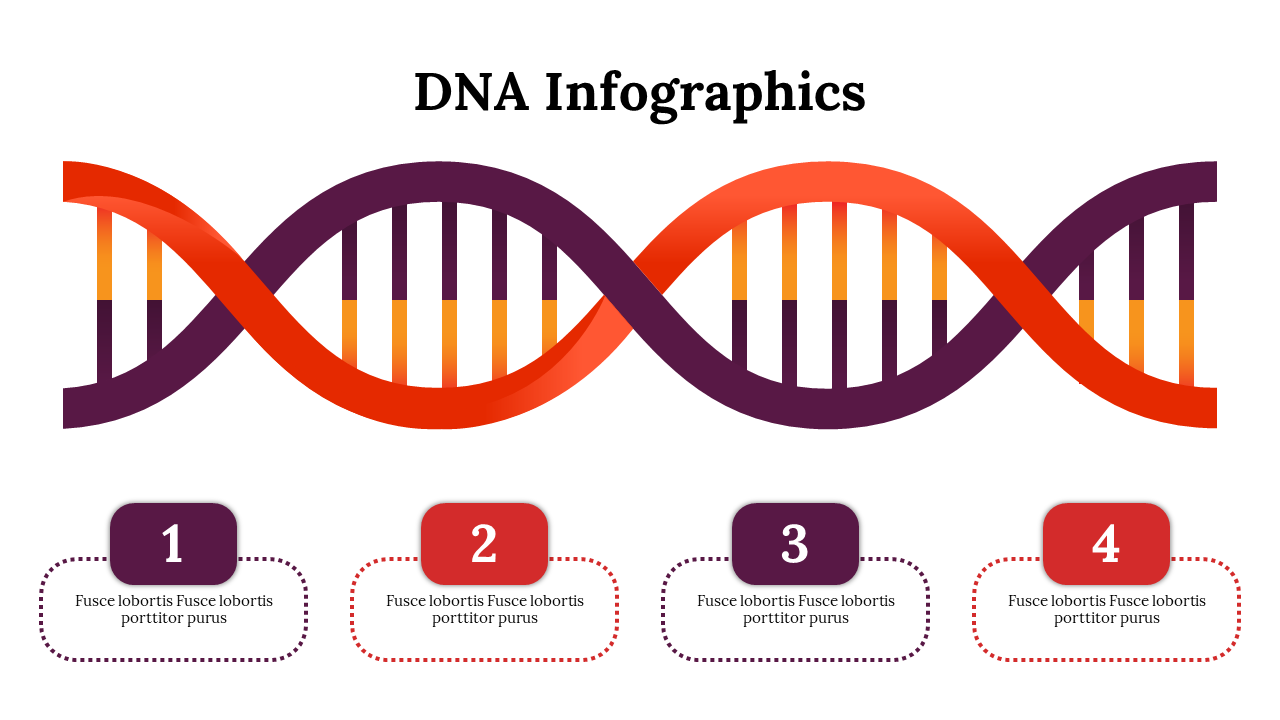 DNA Infographics

1
Fusce lobortis Fusce lobortis porttitor purus

2
Fusce lobortis Fusce lobortis porttitor purus

3
Fusce lobortis Fusce lobortis porttitor purus

4
Fusce lobortis Fusce lobortis porttitor purus