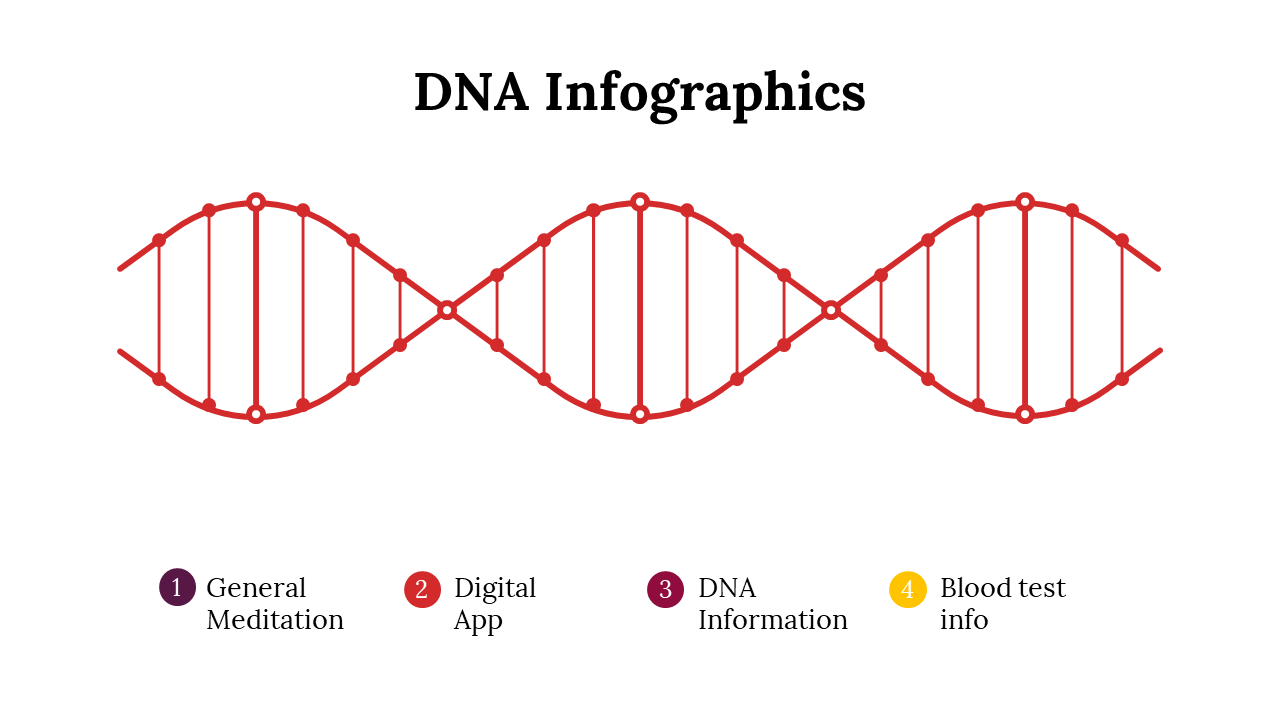 DNA Infographics

1 General Meditation

2 Digital App

3 DNA Information

4 Blood test info