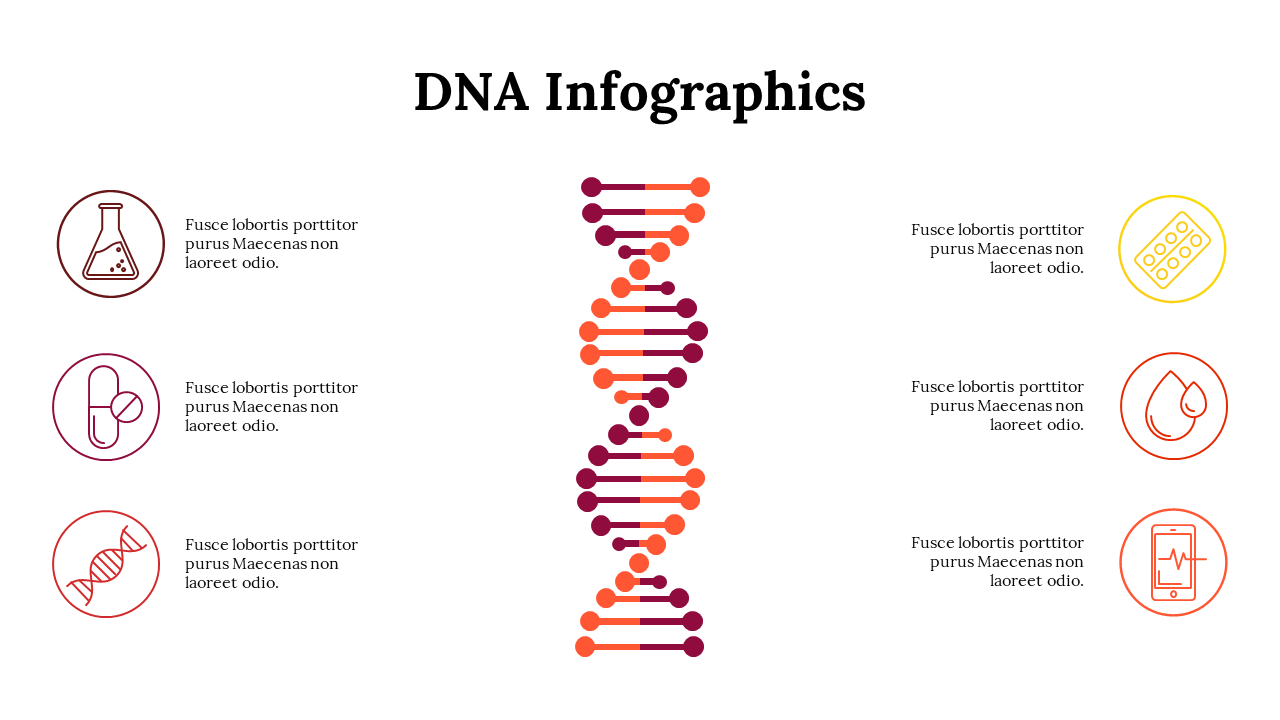 DNA Infographics

Fusce lobortis porttitor purus Maecenas non laoreet odio.

Fusce lobortis porttitor purus Maecenas non laoreet odio.

Fusce lobortis porttitor purus Maecenas non laoreet odio.

Fusce lobortis porttitor purus Maecenas non laoreet odio.

Fusce lobortis porttitor purus Maecenas non laoreet odio.

Fusce lobortis porttitor purus Maecenas non laoreet odio.