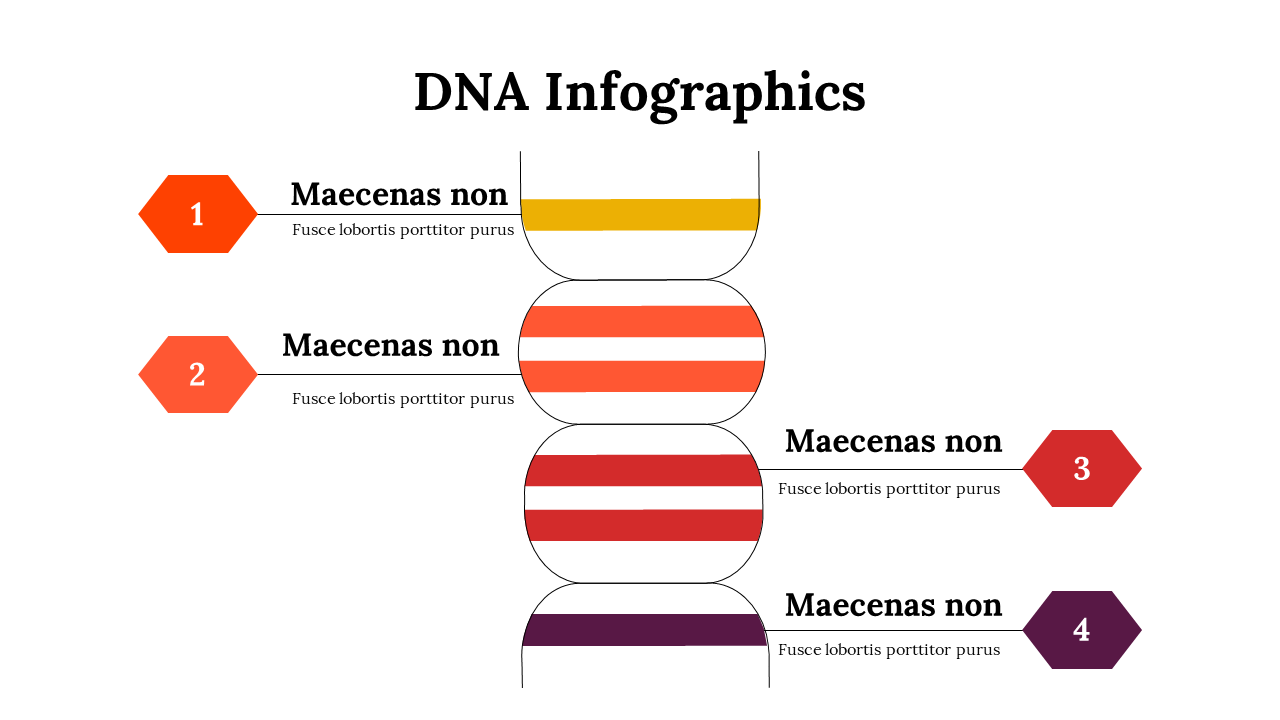 DNA Infographics

1

Maecenas non

Fusce lobortis porttitor purus

2

Maecenas non

Fusce lobortis porttitor purus

Maecenas non

Fusce lobortis porttitor purus

3

Maecenas non

Fusce lobortis porttitor purus

4