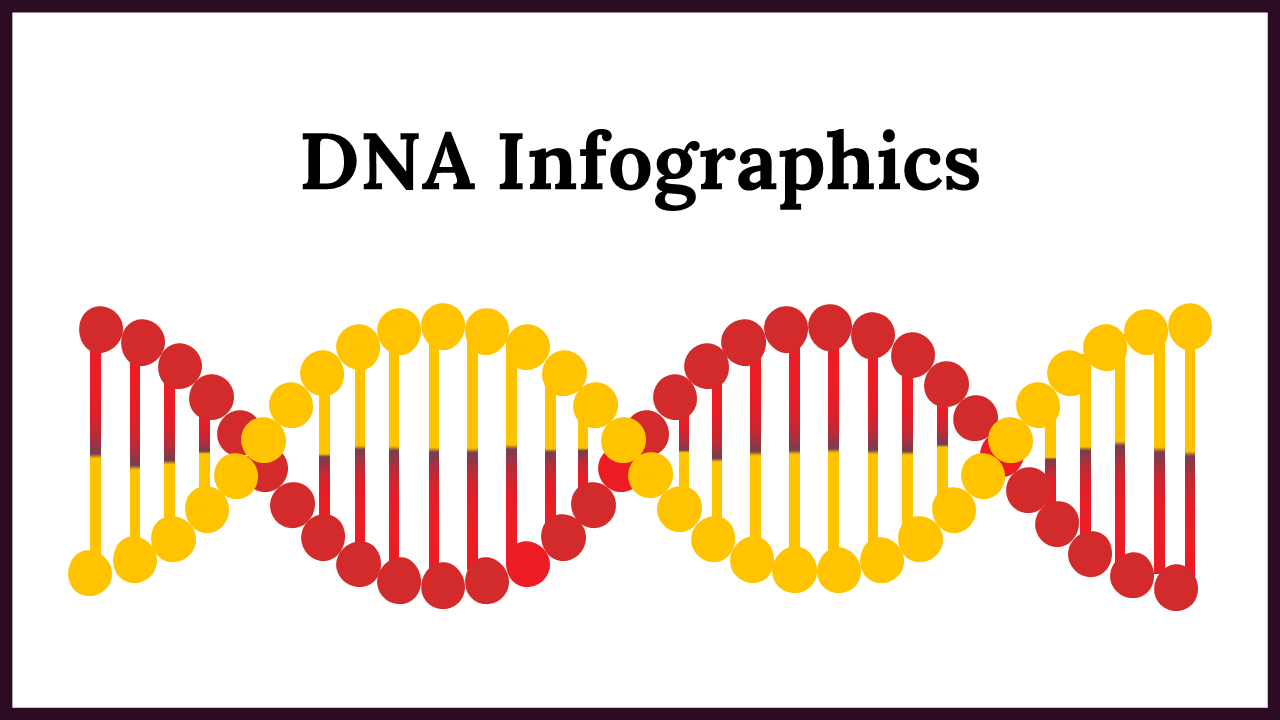 DNA Infographics