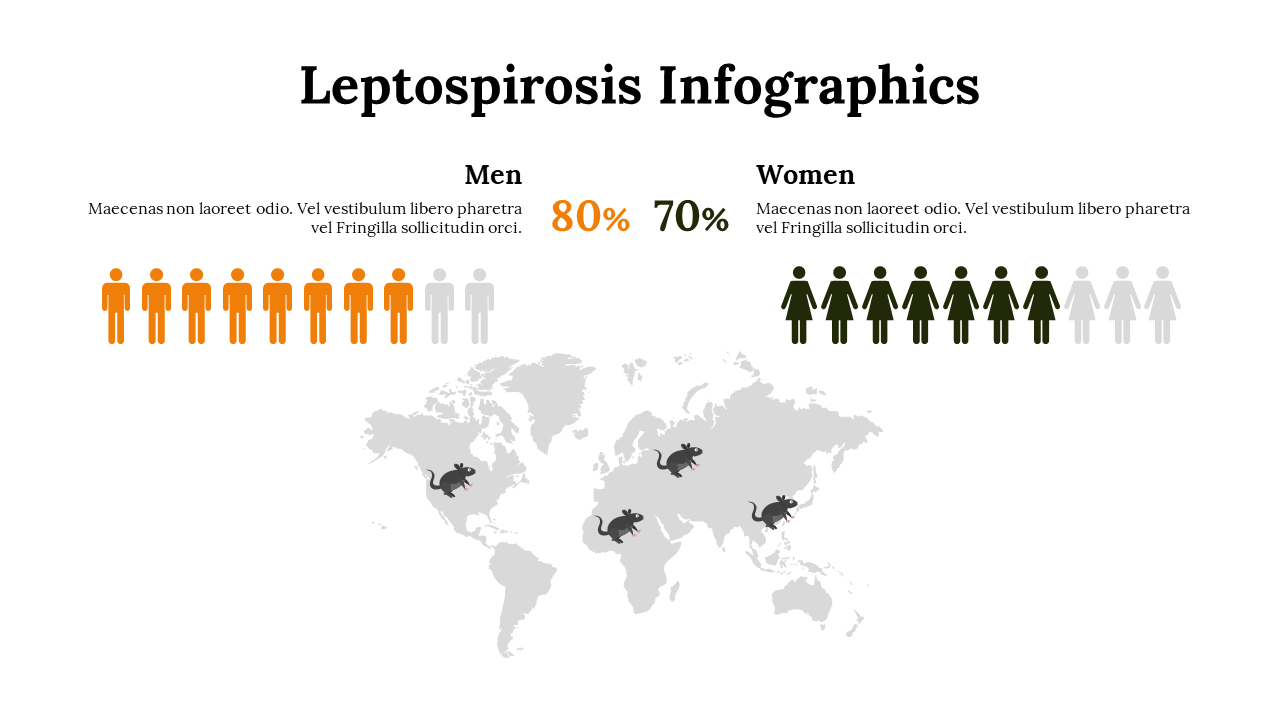 Leptospirosis Infographics

Men

Maecenas non laoreet odio. Vel vestibulum libero pharetra vel Fringilla sollicitudin orci.

80%

70%

Women

Maecenas non laoreet odio. Vel vestibulum libero pharetra vel Fringilla sollicitudin orci.