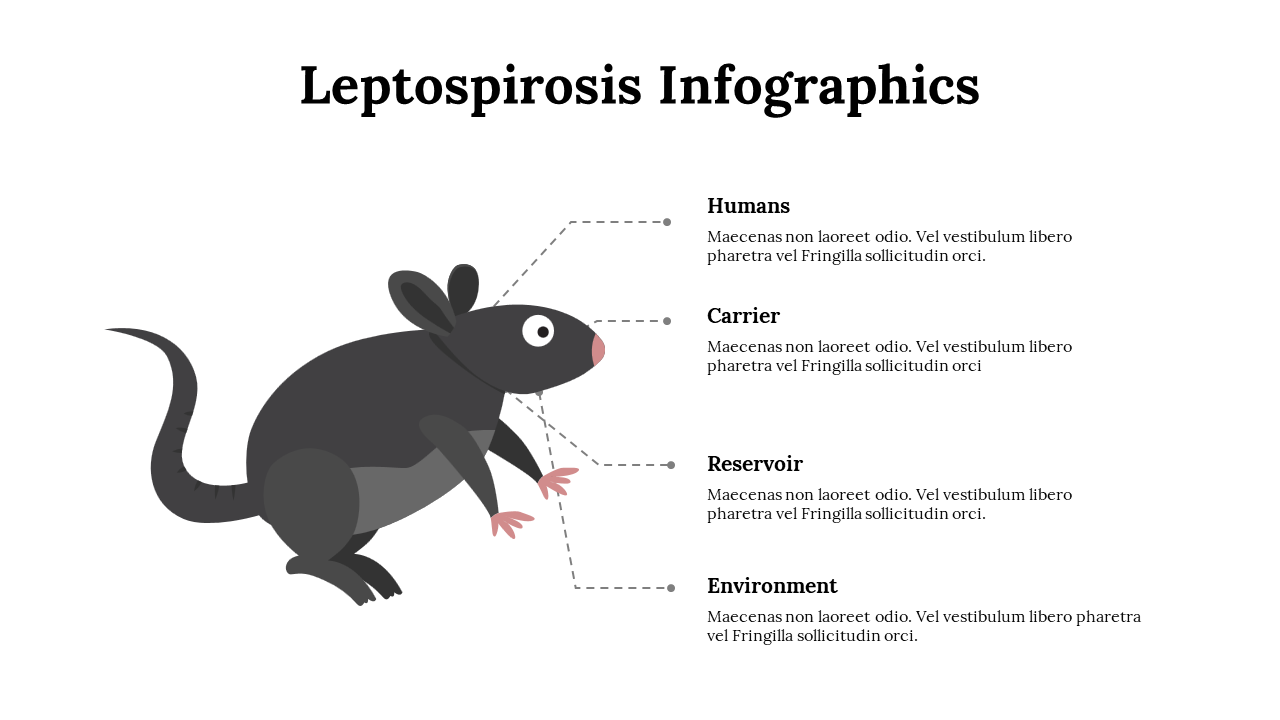 Leptospirosis Infographics

Humans
Maecenas non laoreet odio. Vel vestibulum libero pharetra vel Fringilla sollicitudin orci.

Carrier
Maecenas non laoreet odio. Vel vestibulum libero pharetra vel Fringilla sollicitudin orci

Reservoir
Maecenas non laoreet odio. Vel vestibulum libero pharetra vel Fringilla sollicitudin orci.

Environment
Maecenas non laoreet odio. Vel vestibulum libero pharetra vel Fringilla sollicitudin orci.