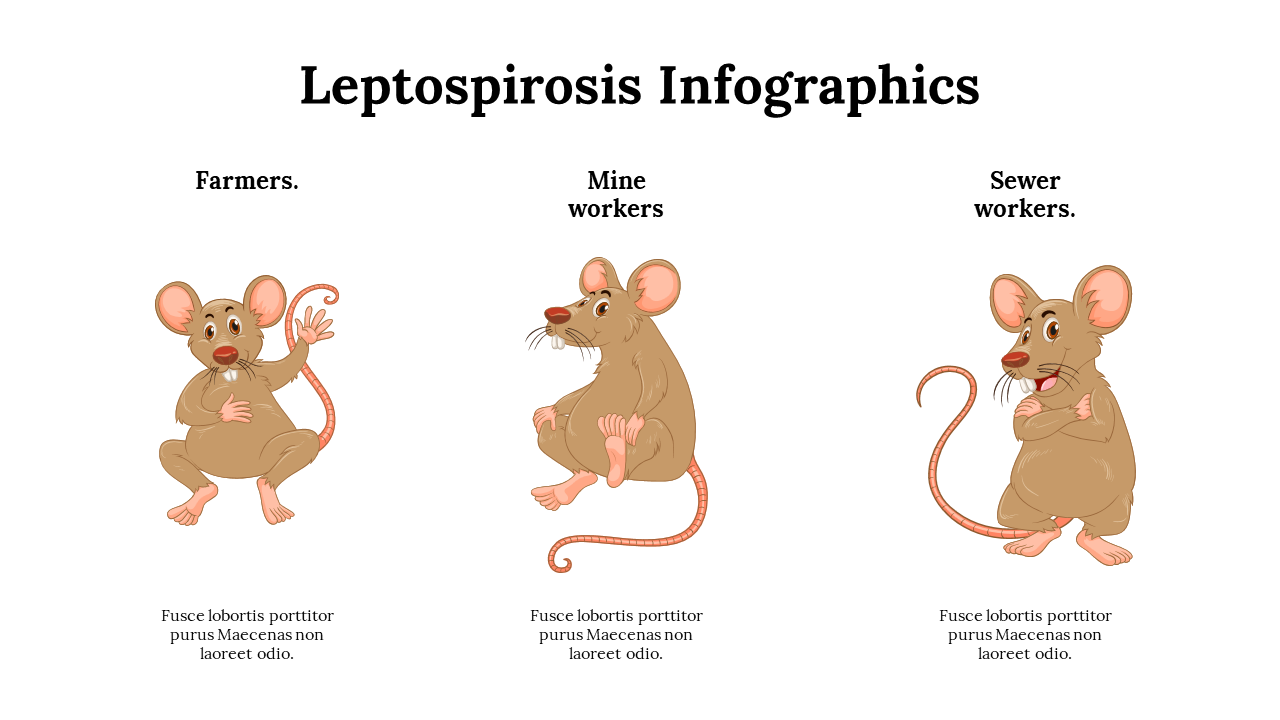 Leptospirosis Infographics

Farmers.

Fusce lobortis porttitor purus Maecenas non laoreet odio.

Mine workers

Fusce lobortis porttitor purus Maecenas non laoreet odio.

Sewer workers.

Fusce lobortis porttitor purus Maecenas non laoreet odio.