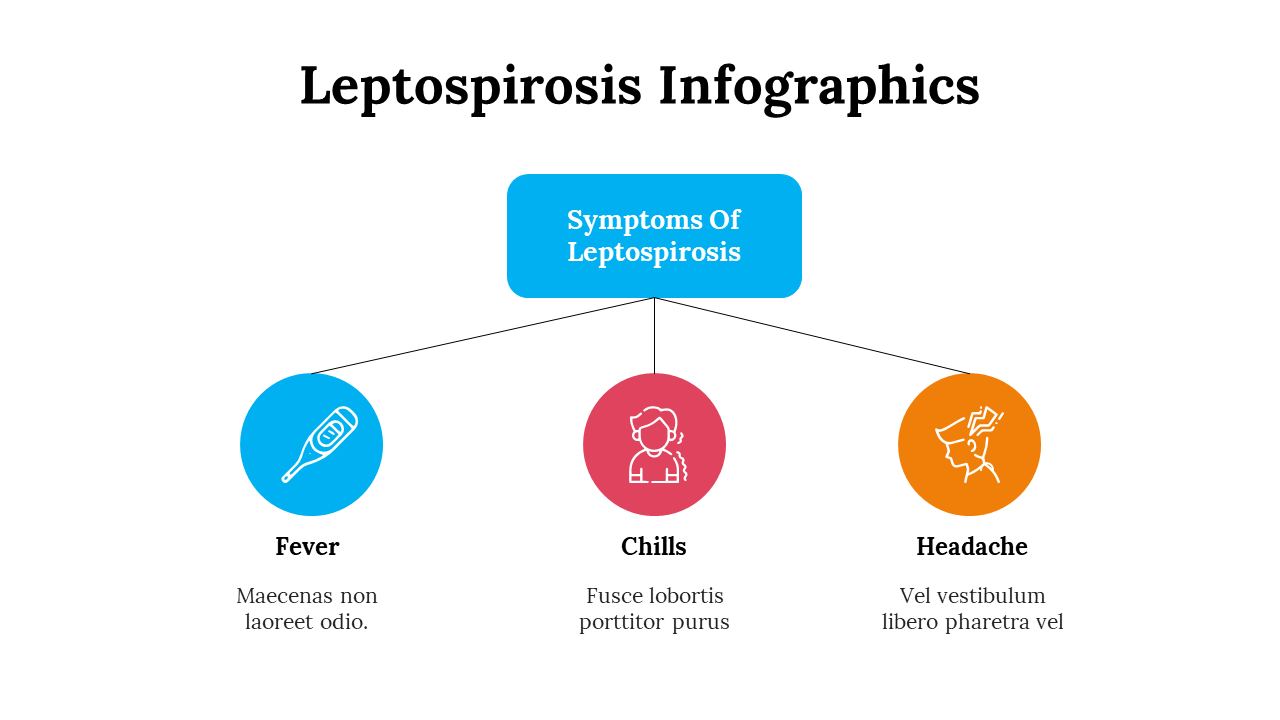 Leptospirosis Infographics

Symptoms Of Leptospirosis

Fever

Maecenas non laoreet odio.

Chills

Fusce lobortis porttitor purus

Headache

Vel vestibulum libero pharetra vel