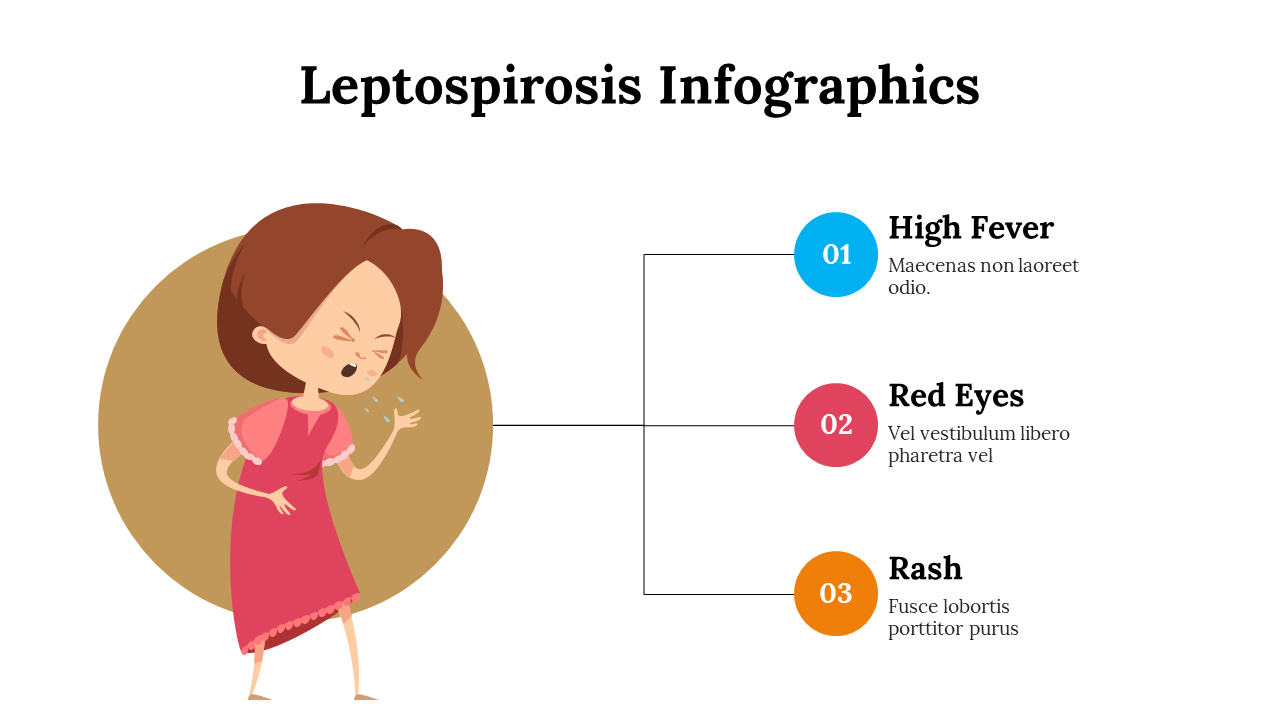 Leptospirosis Infographics

01
High Fever
Maecenas non laoreet odio.

02
Red Eyes
Vel vestibulum libero pharetra vel

03
Rash
Fusce lobortis porttitor purus