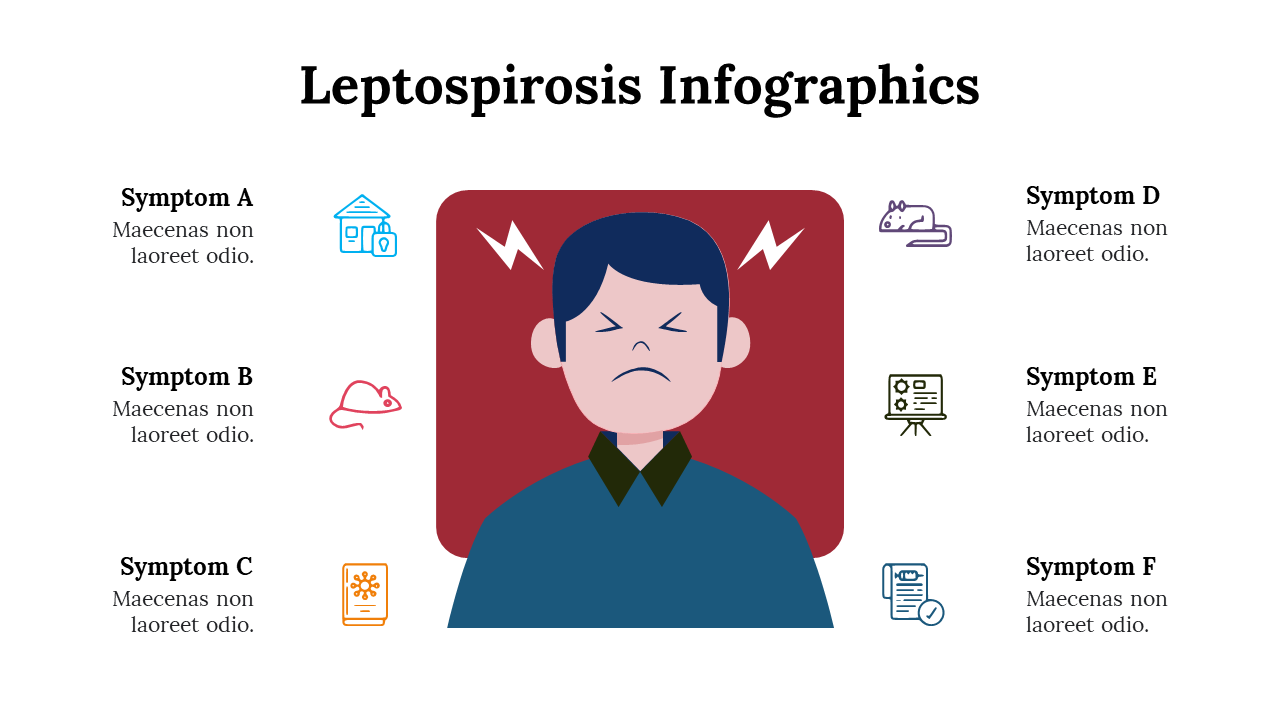 Leptospirosis Infographics

Symptom A
Maecenas non laoreet odio.

Symptom B
Maecenas non laoreet odio.

Symptom C
Maecenas non laoreet odio.

Symptom D
Maecenas non laoreet odio.

Symptom E
Maecenas non laoreet odio.

Symptom F
Maecenas non laoreet odio.